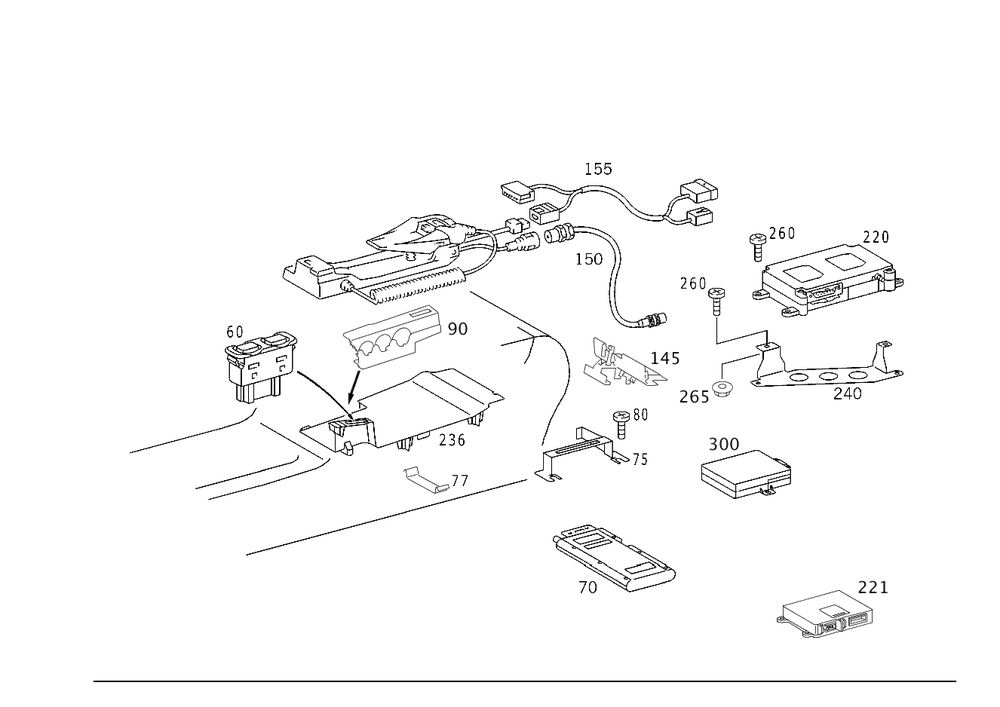 155
260
220
150
260
60
90
145
265
240
80
236
75
300
77
70
221