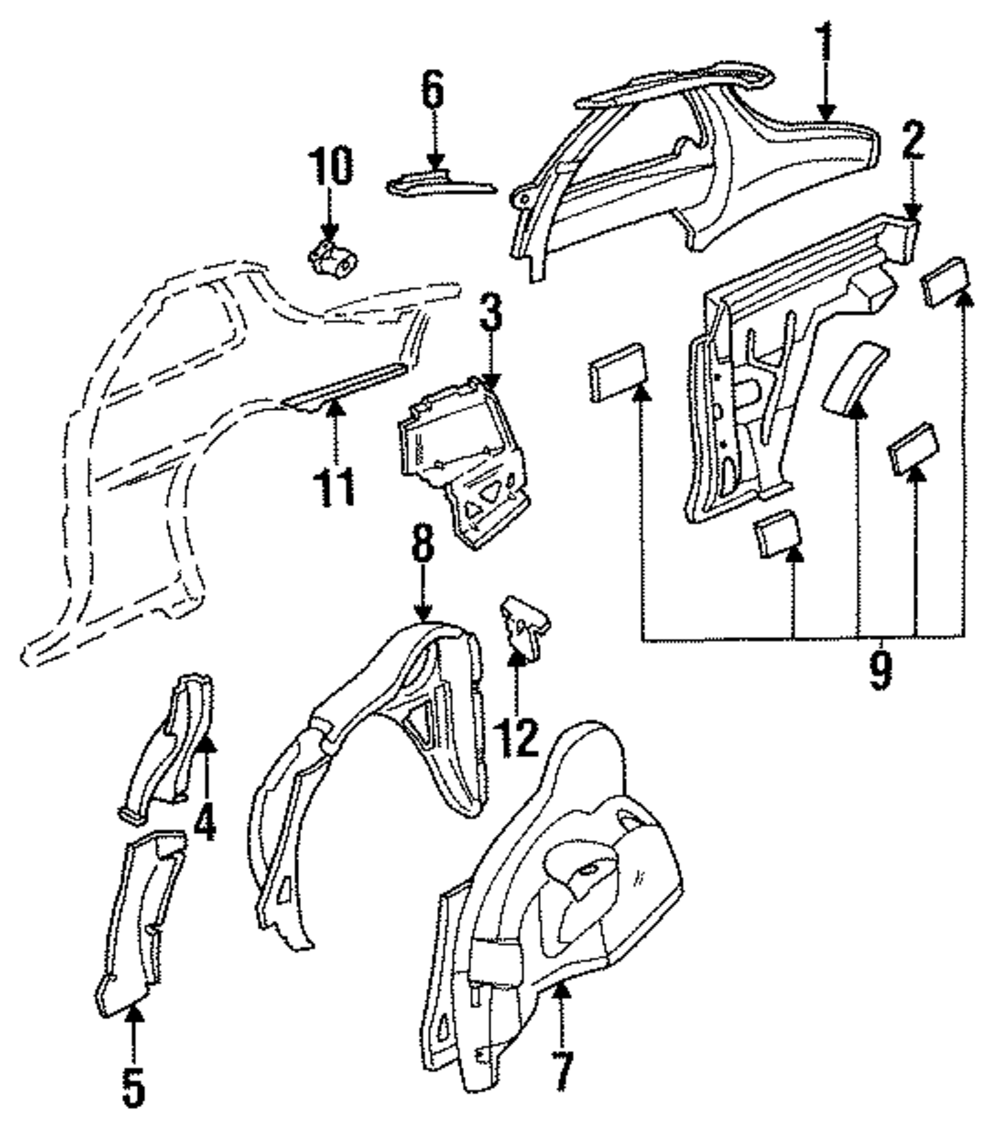 1
6
2
10
3
11
8
9
12
4
5
7