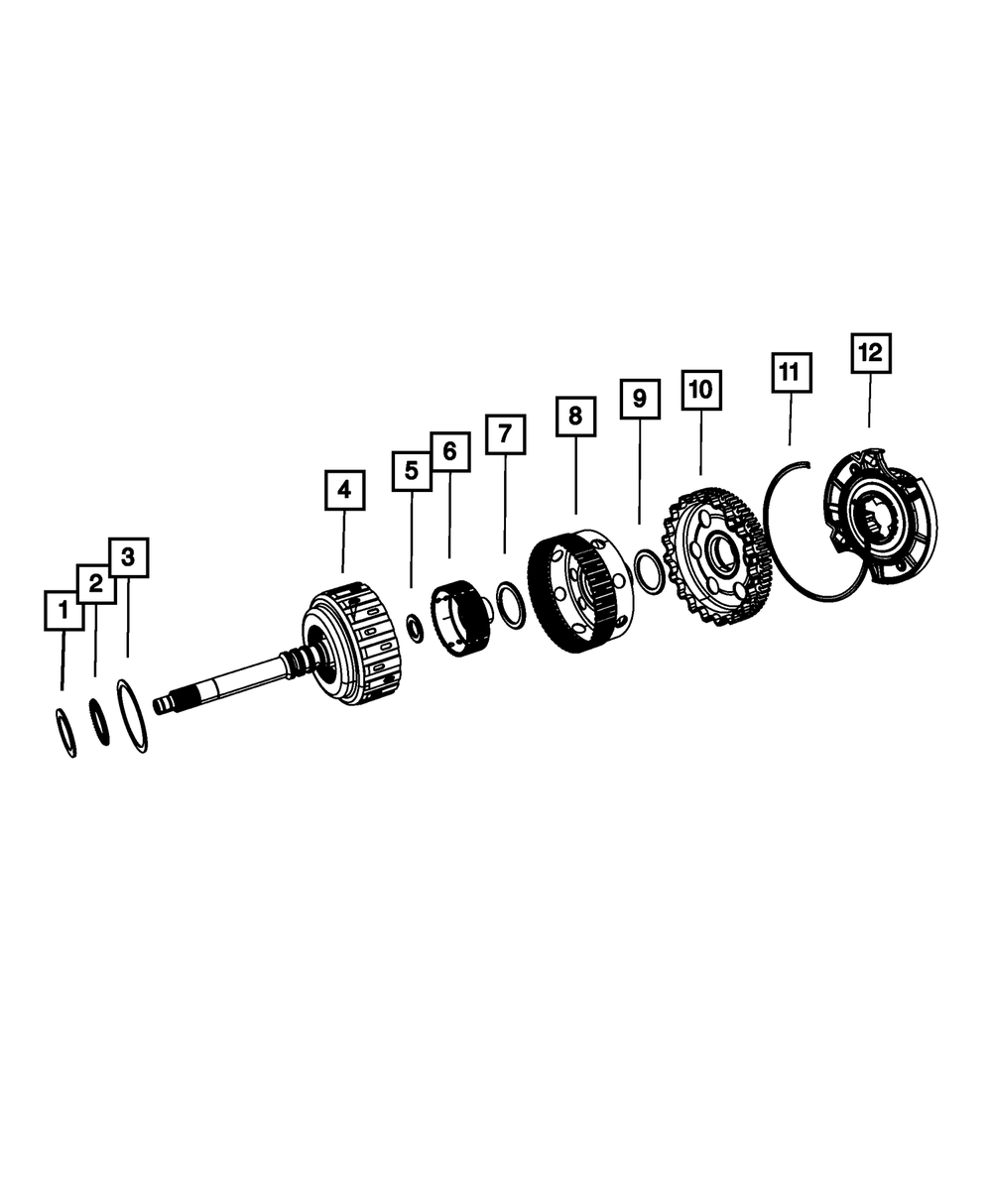 1
2
3
4
5
6
7
8
9
10
11
12