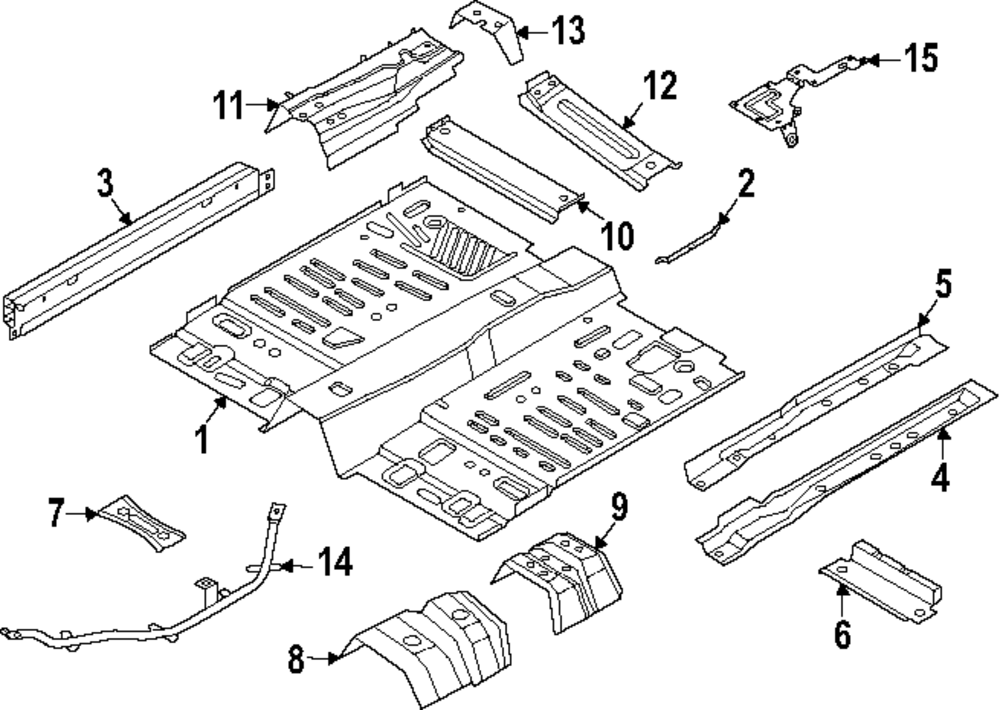 13
15
11
12
3
2
10
5
1
4
7
9
14
6
8