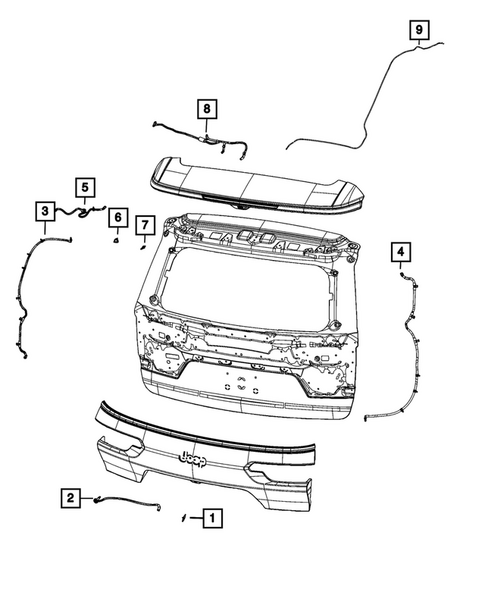 9
8
5
3
6
7
4
Jeep
2
1