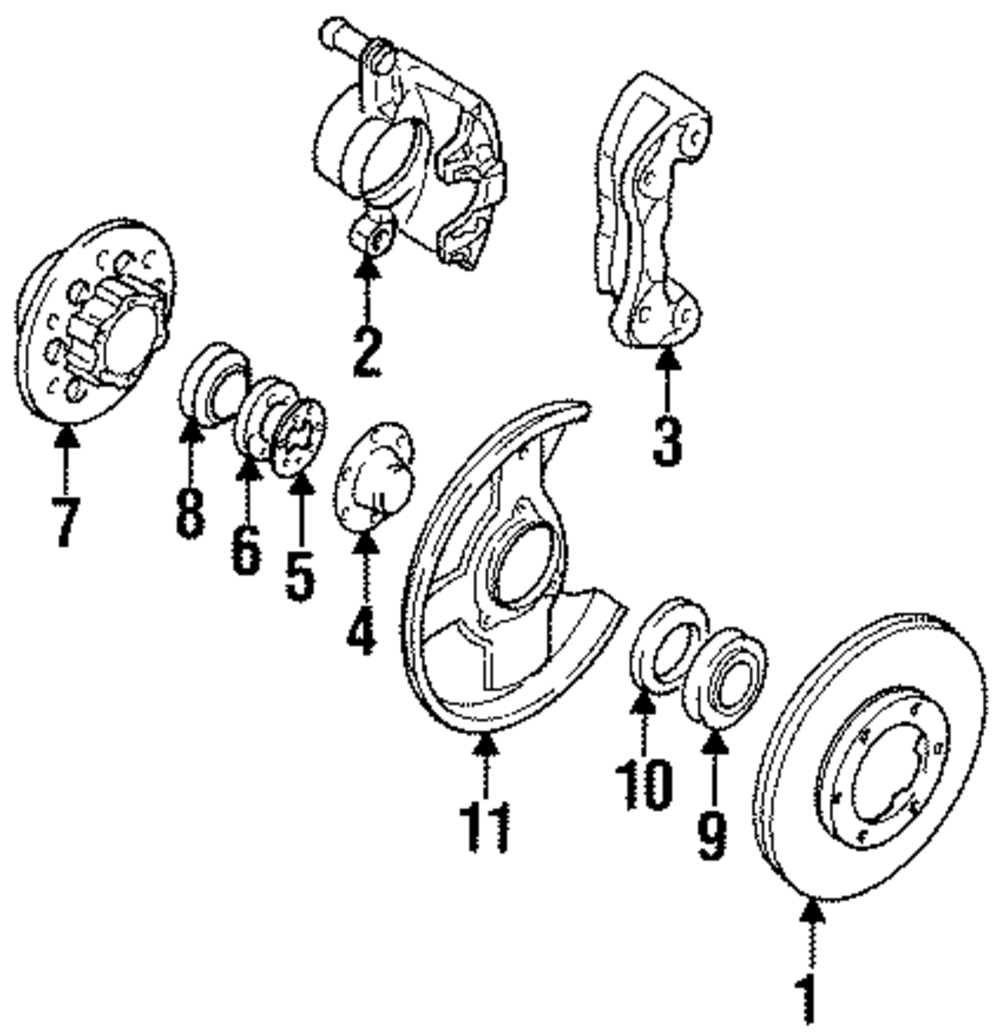 2
3
7
8
6
5
4
11
10
9
1