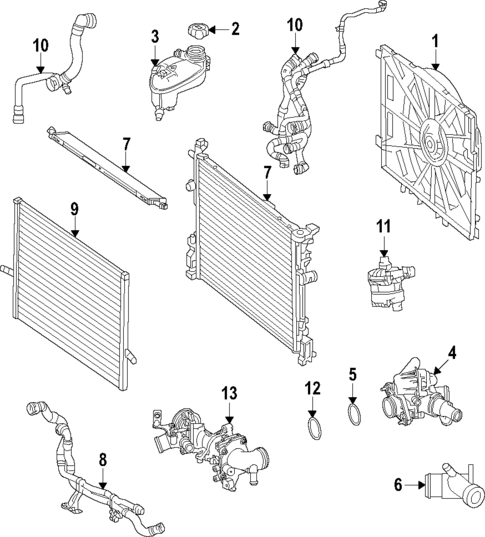 10
3
2
10
1
7
7
9
11
4
5
12
13
8
6