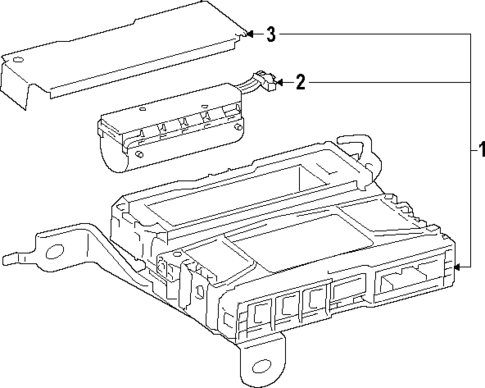 3
2
1