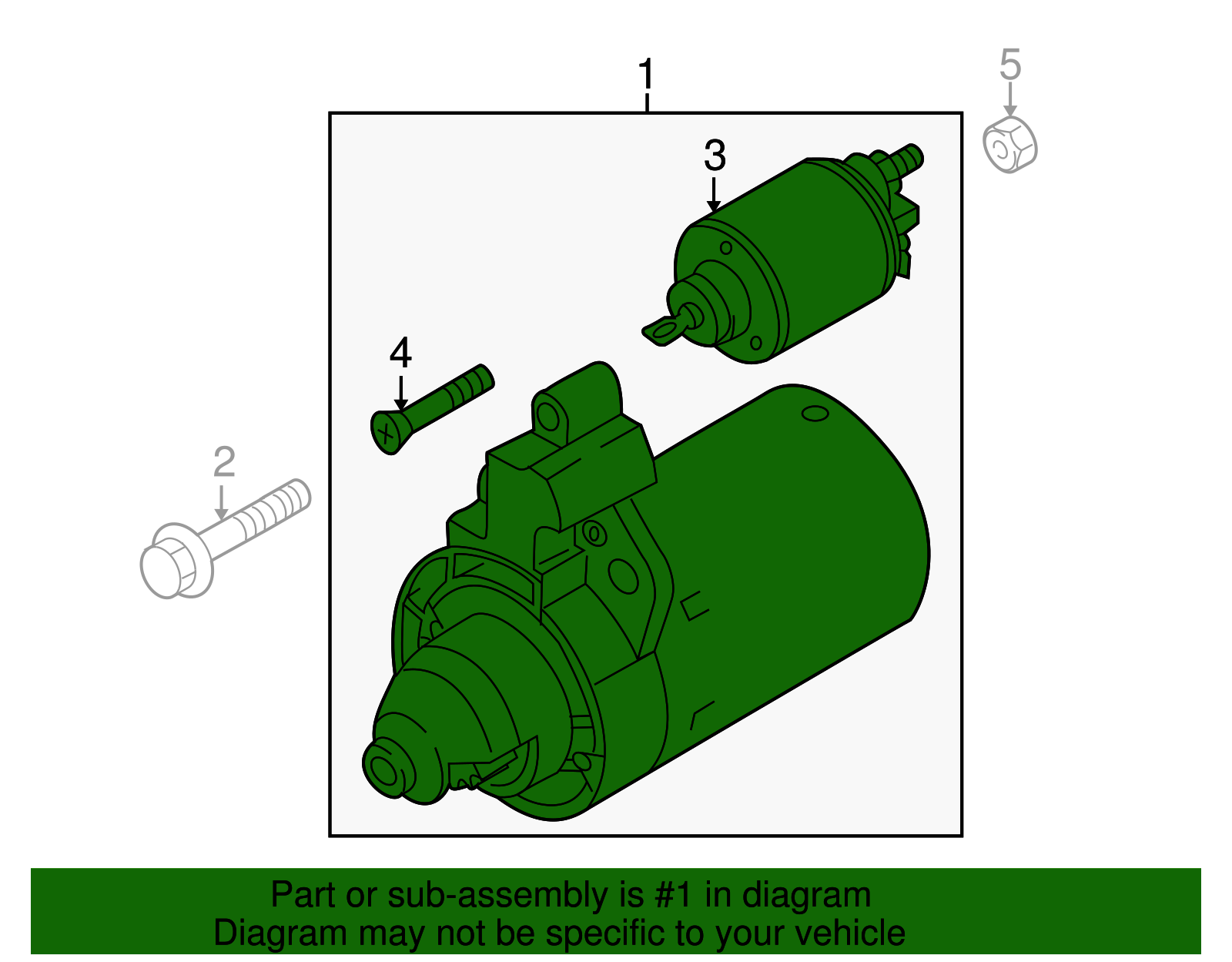 1

5

3

4

2

Part or sub-assembly is #1 in diagram
Diagram may not be specific to your vehicle