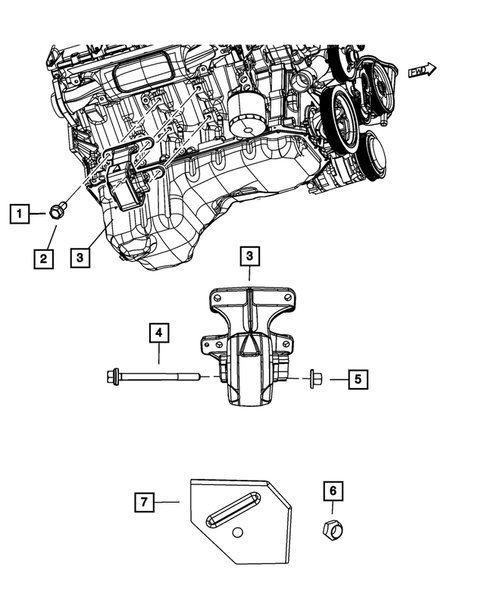 FWD

1

2

3

3

4

5

7

6