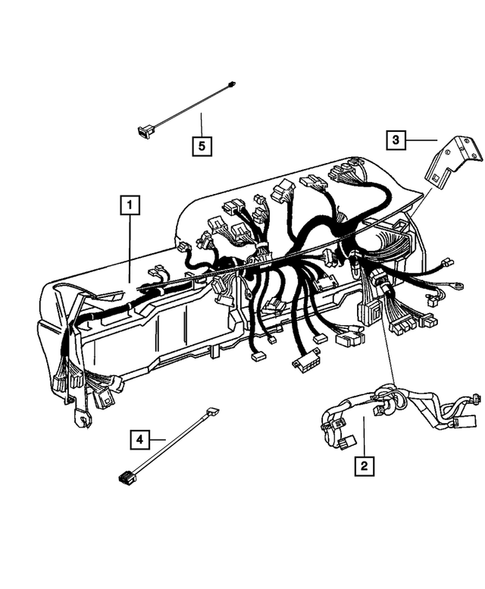 5
3
1
4
2