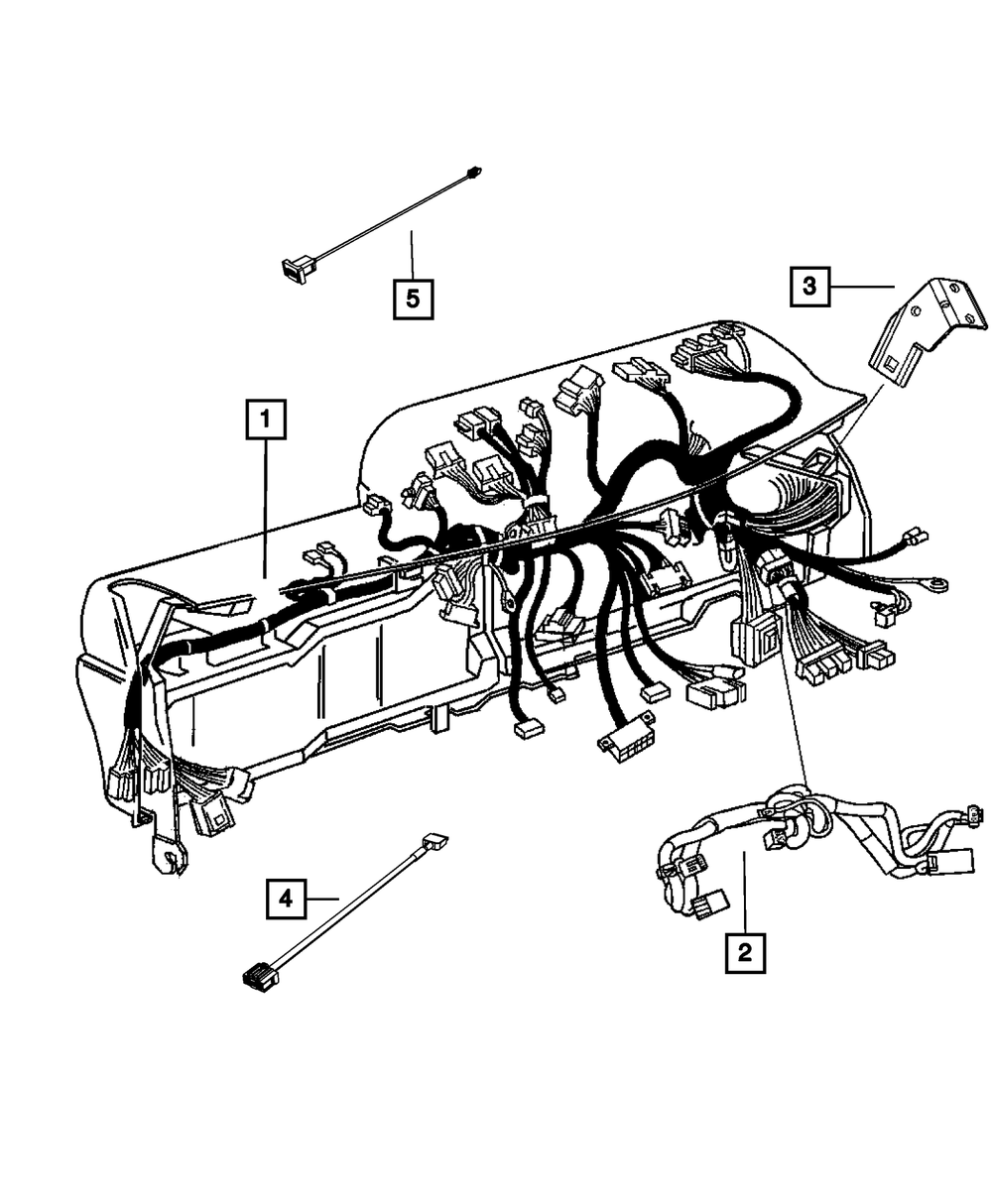 5
3
1
4
2