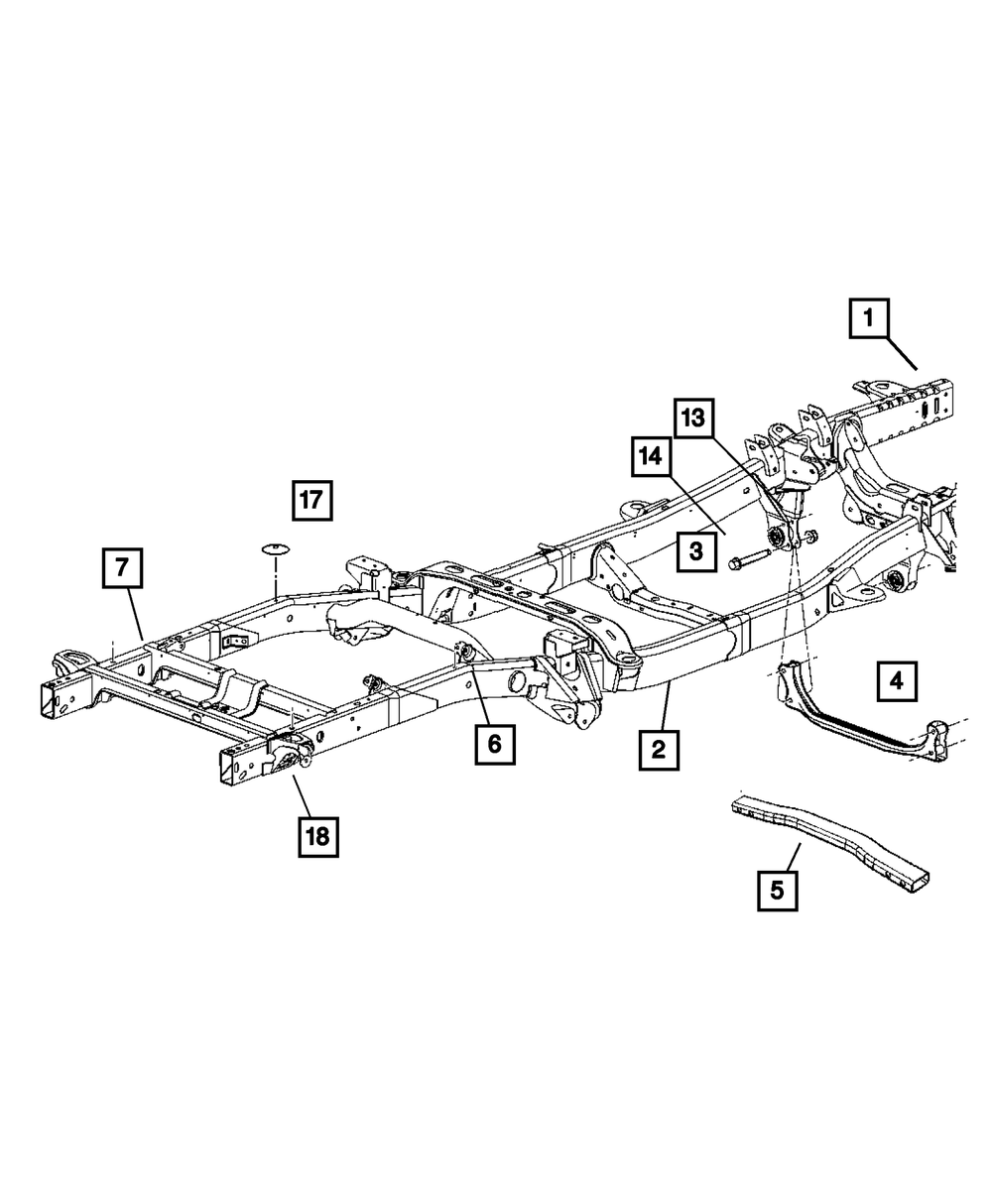 1
13
14
17
3
7
4
6
2
18
5