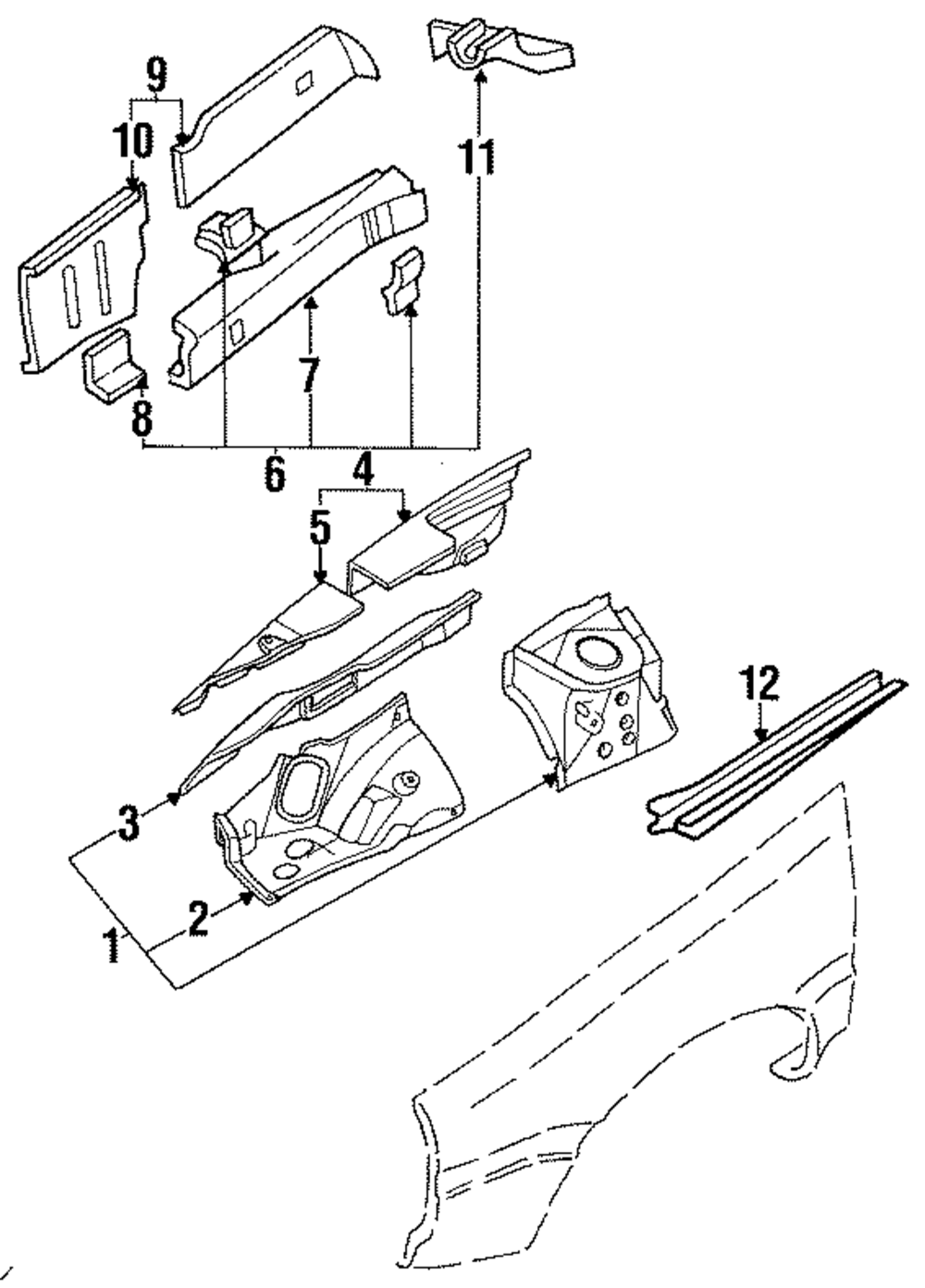 9
10
11
7
8
6
4
5
12
3
2
1