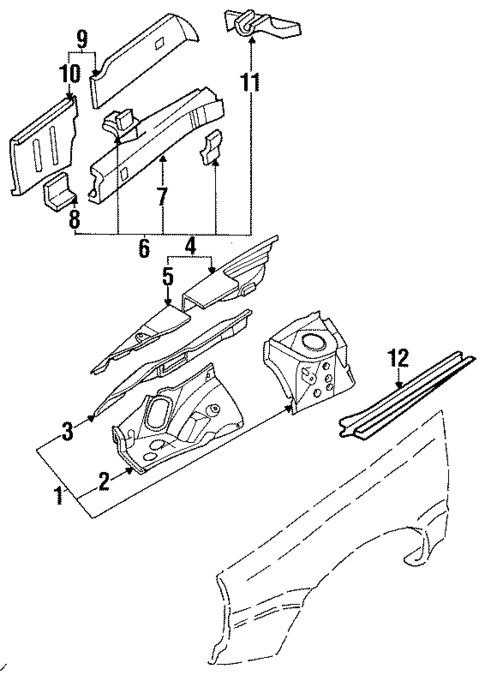 9
10
11
7
8
6
4
5
12
3
2
1