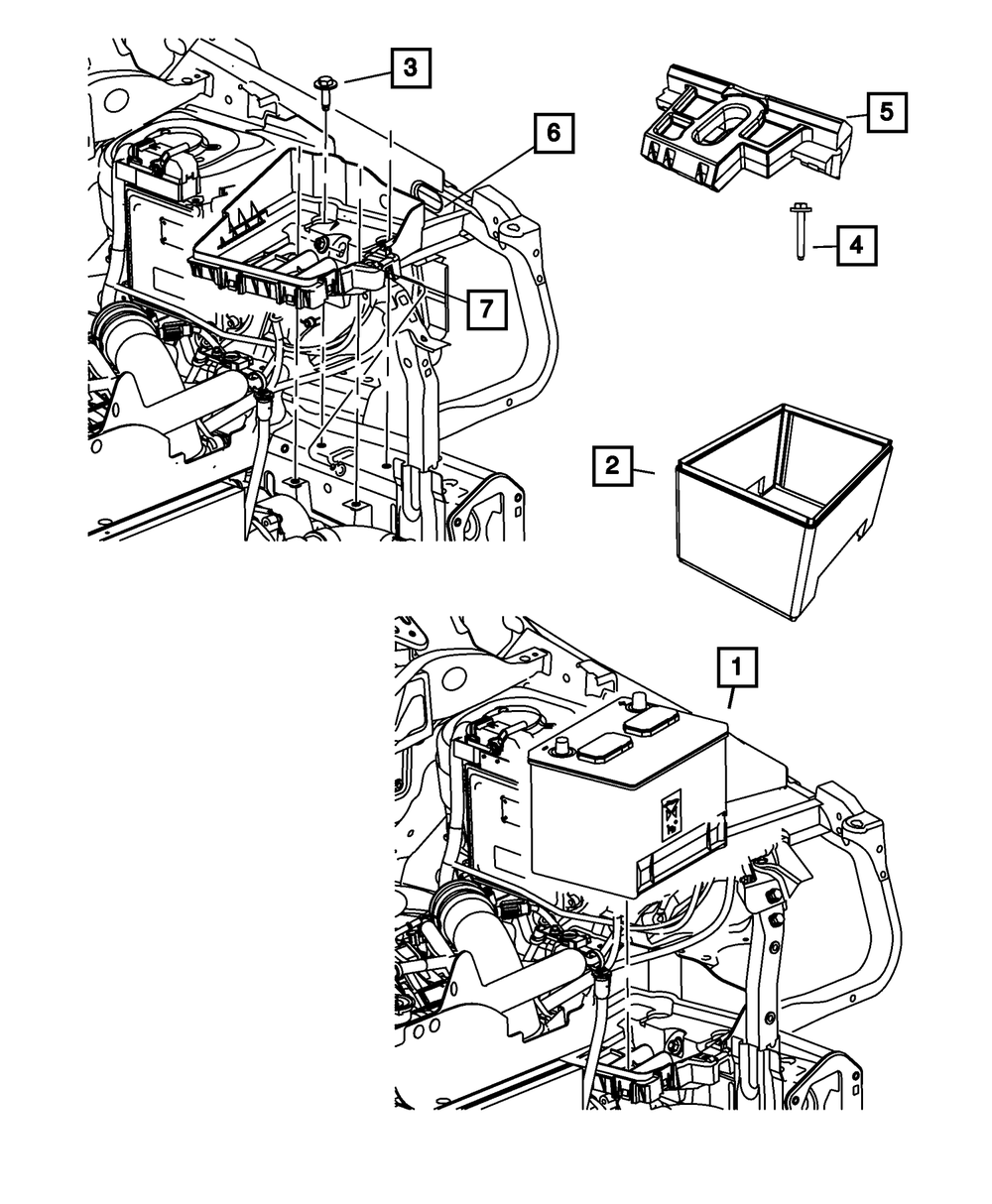 3
6
5
4
7
2
1