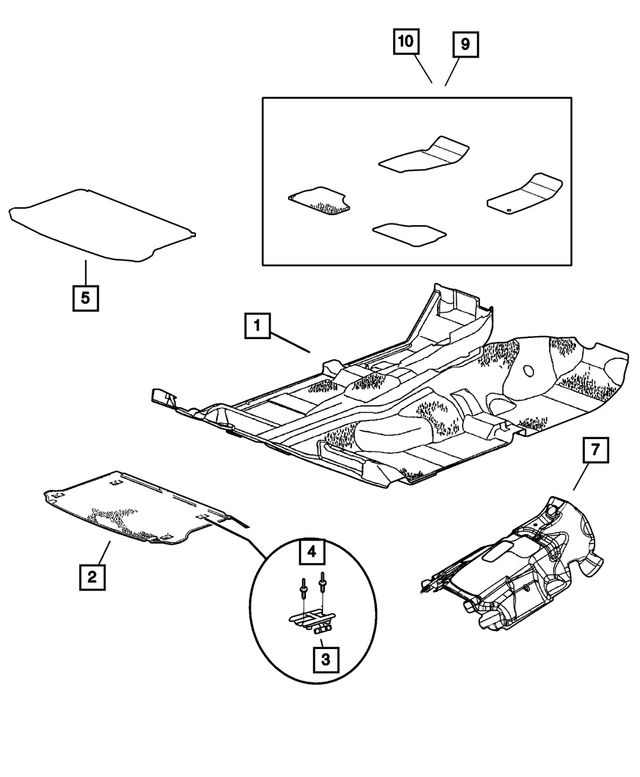 10
9
5
1
7
2
4
3