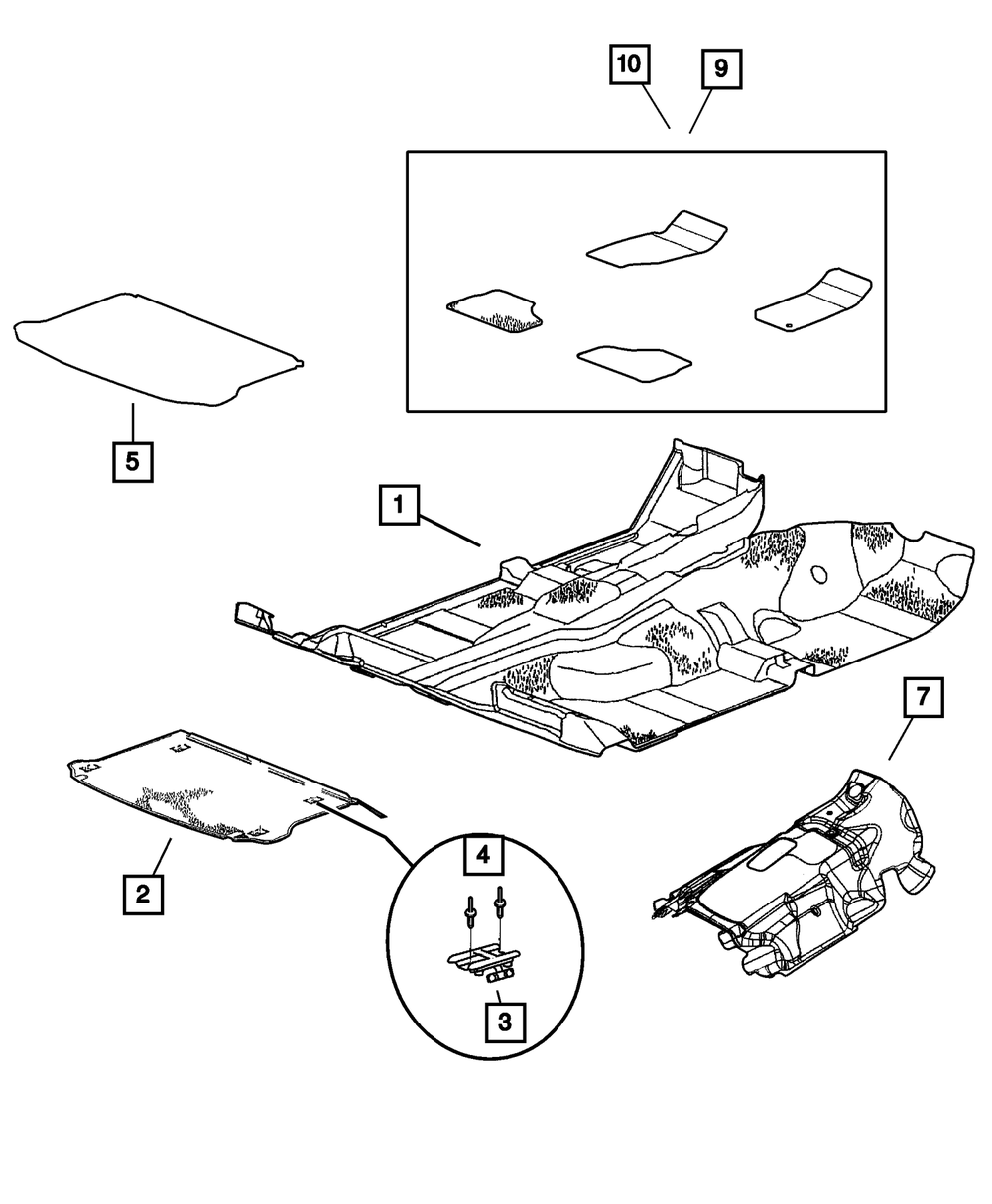 10
9
5
1
7
2
4
3