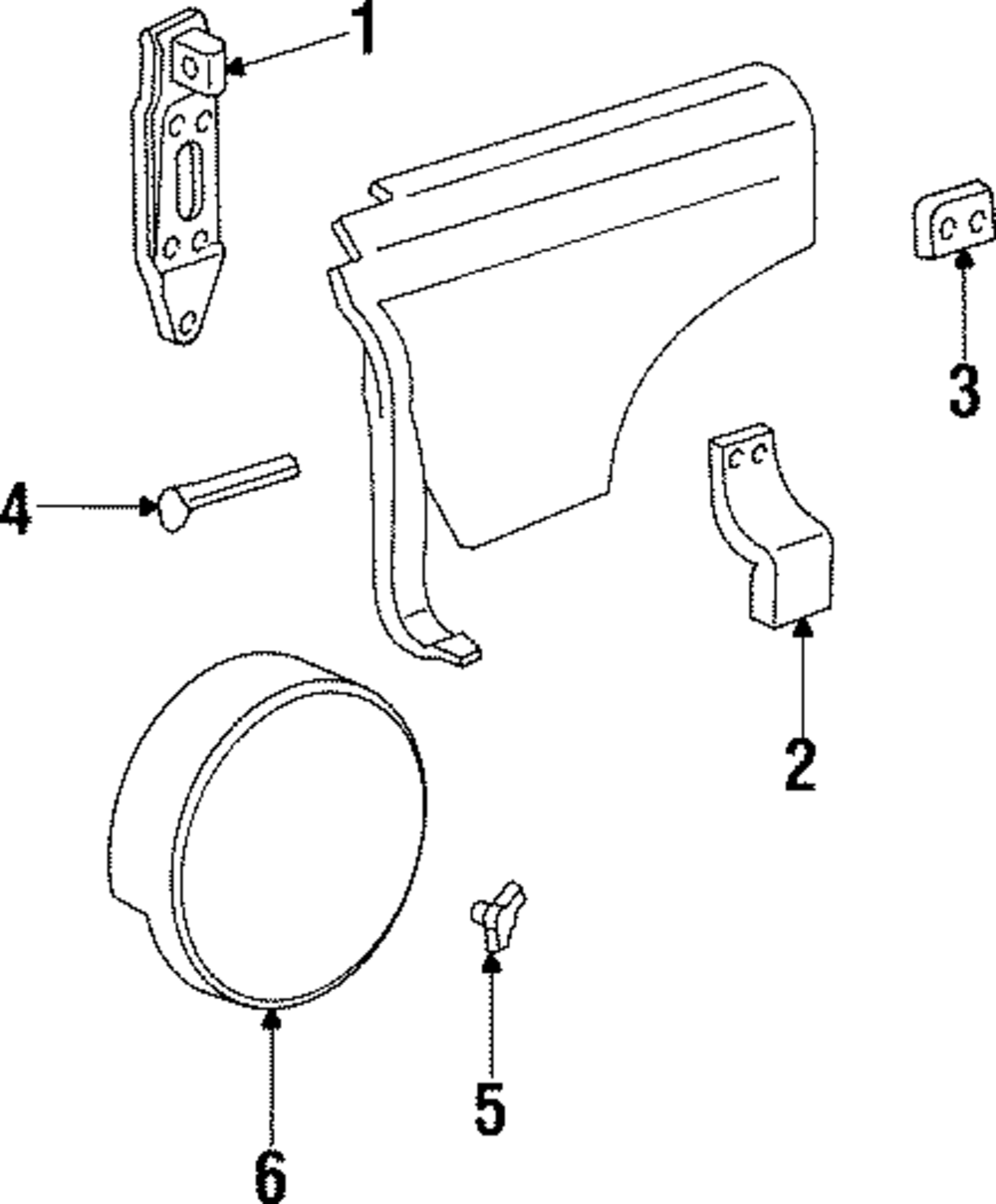 1
3
4
2
5
6