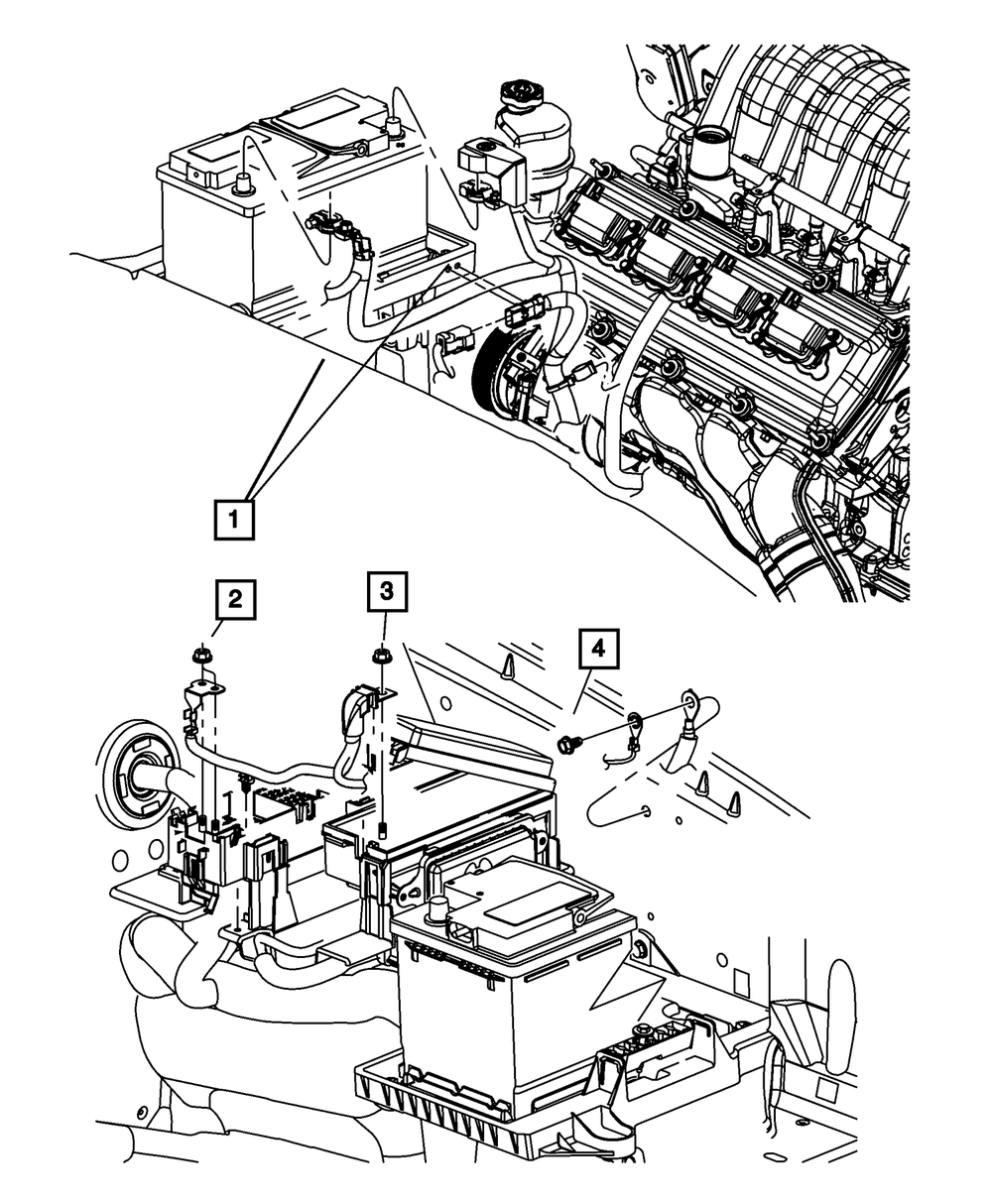 1
2
3
4