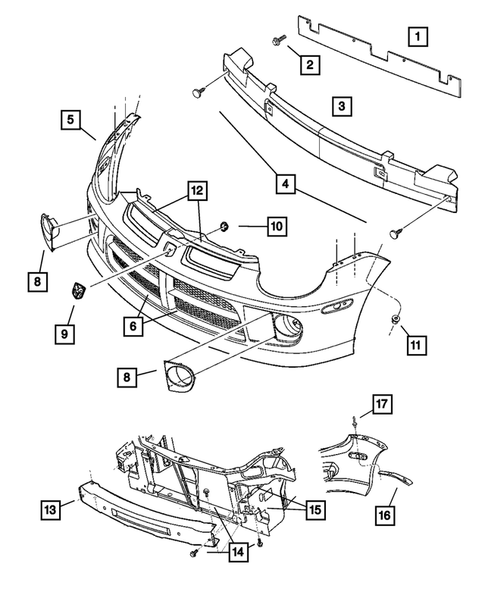 1
2
3
5
4
12
10
8
9
6
11
8
17
13
15
16
14