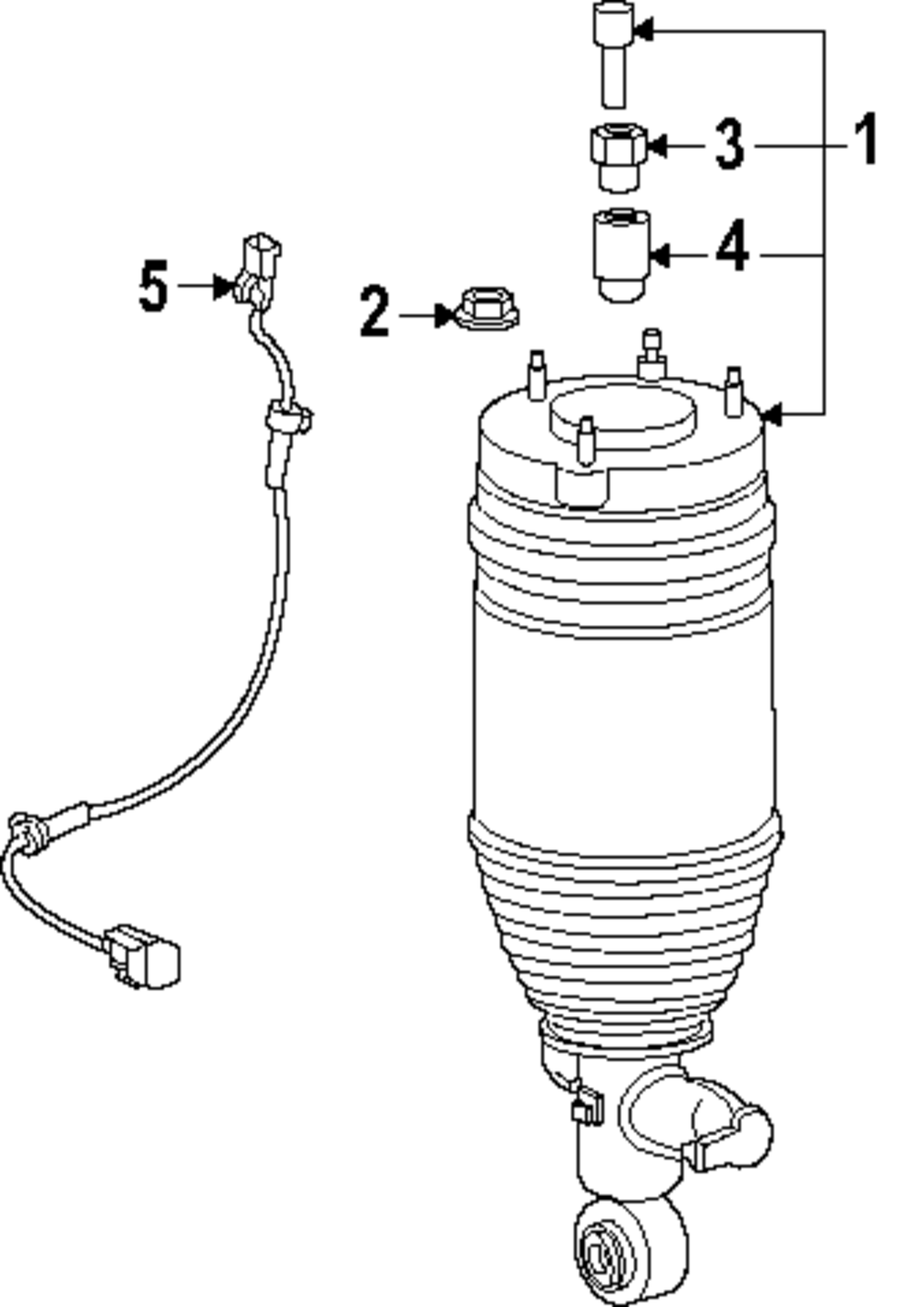 3
1
4
5
2