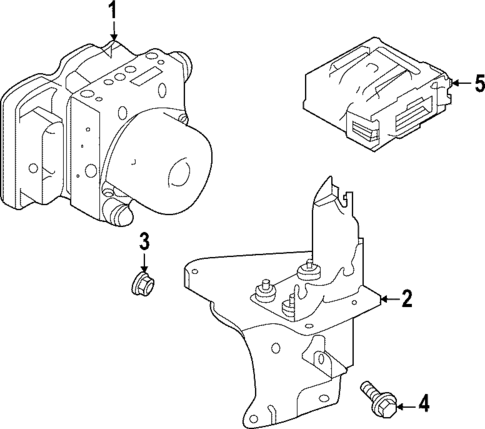 1
5
3
2
4