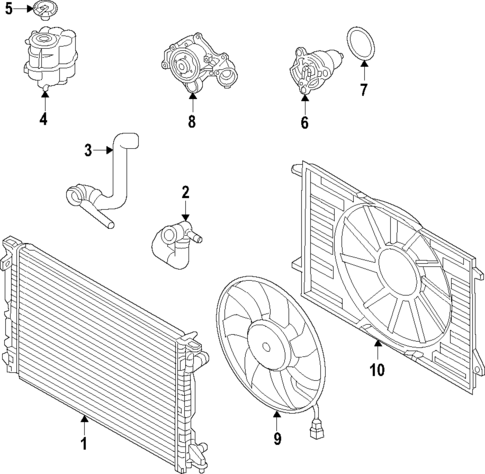 5

4

8

6

7

3

2

10

1

9