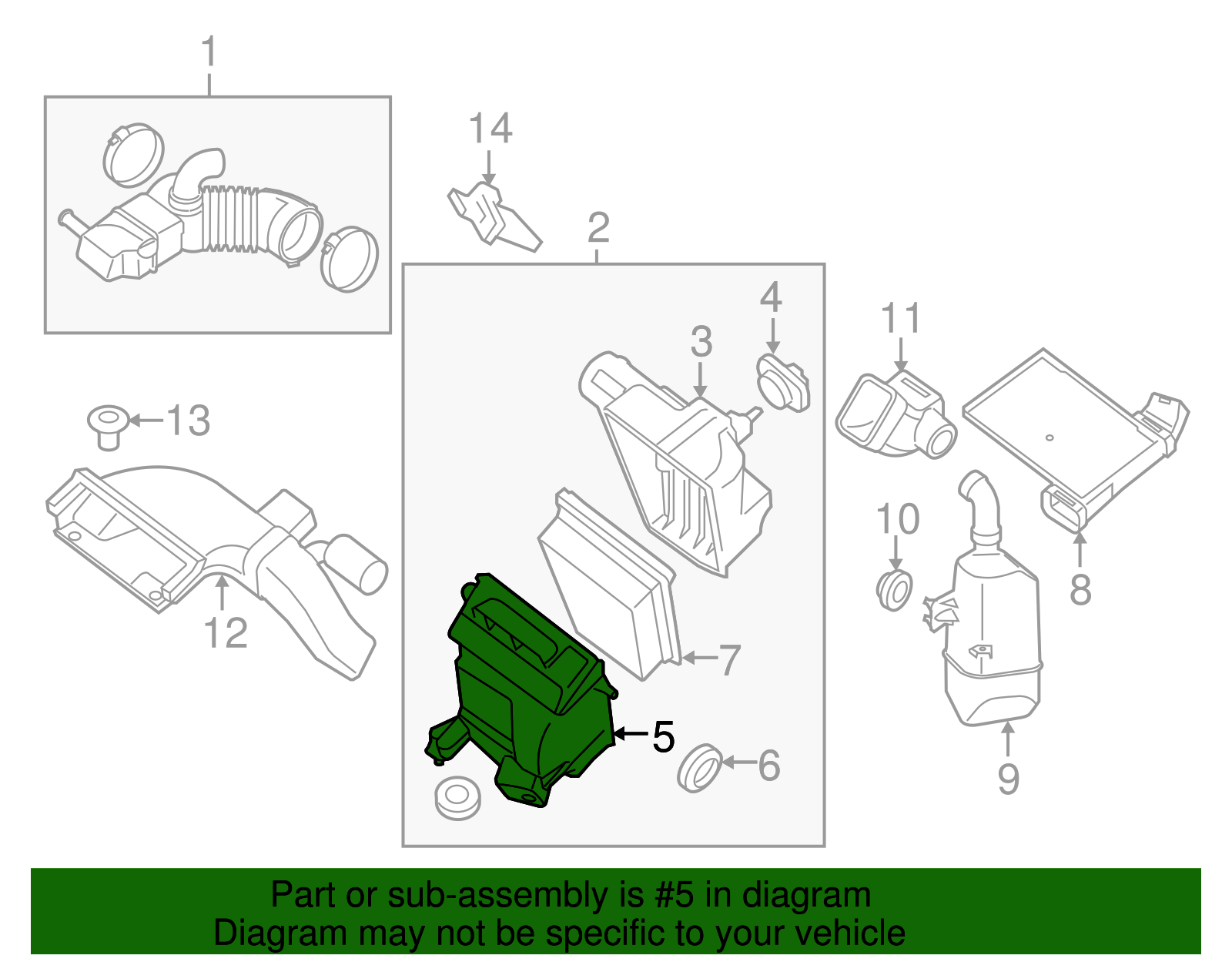 1
14
2
4
3
11
13
10
8
12
7
5
6
9

Part or sub-assembly is #5 in diagram
Diagram may not be specific to your vehicle