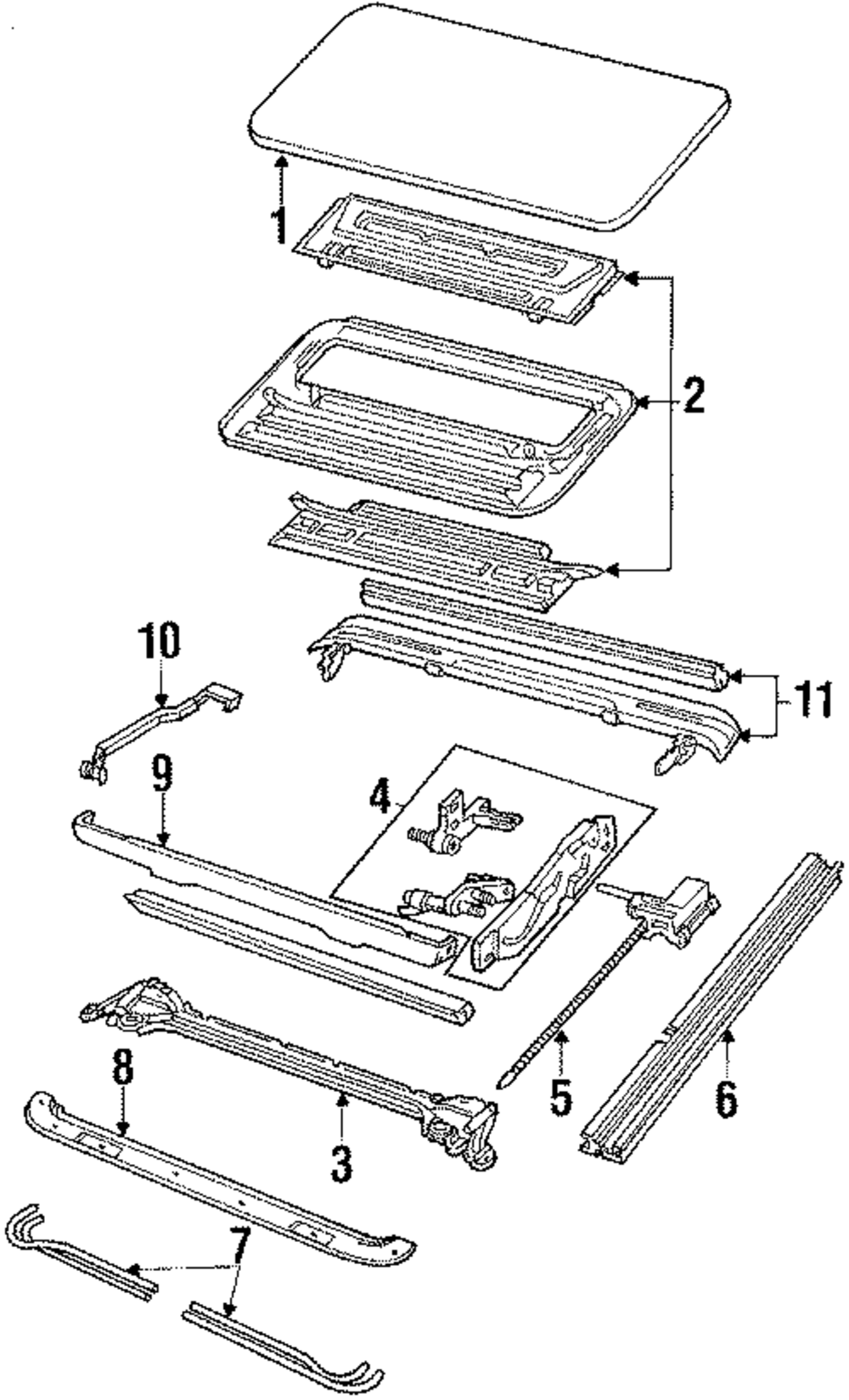 1
2
10
11
9
4
5
6
8
3
7