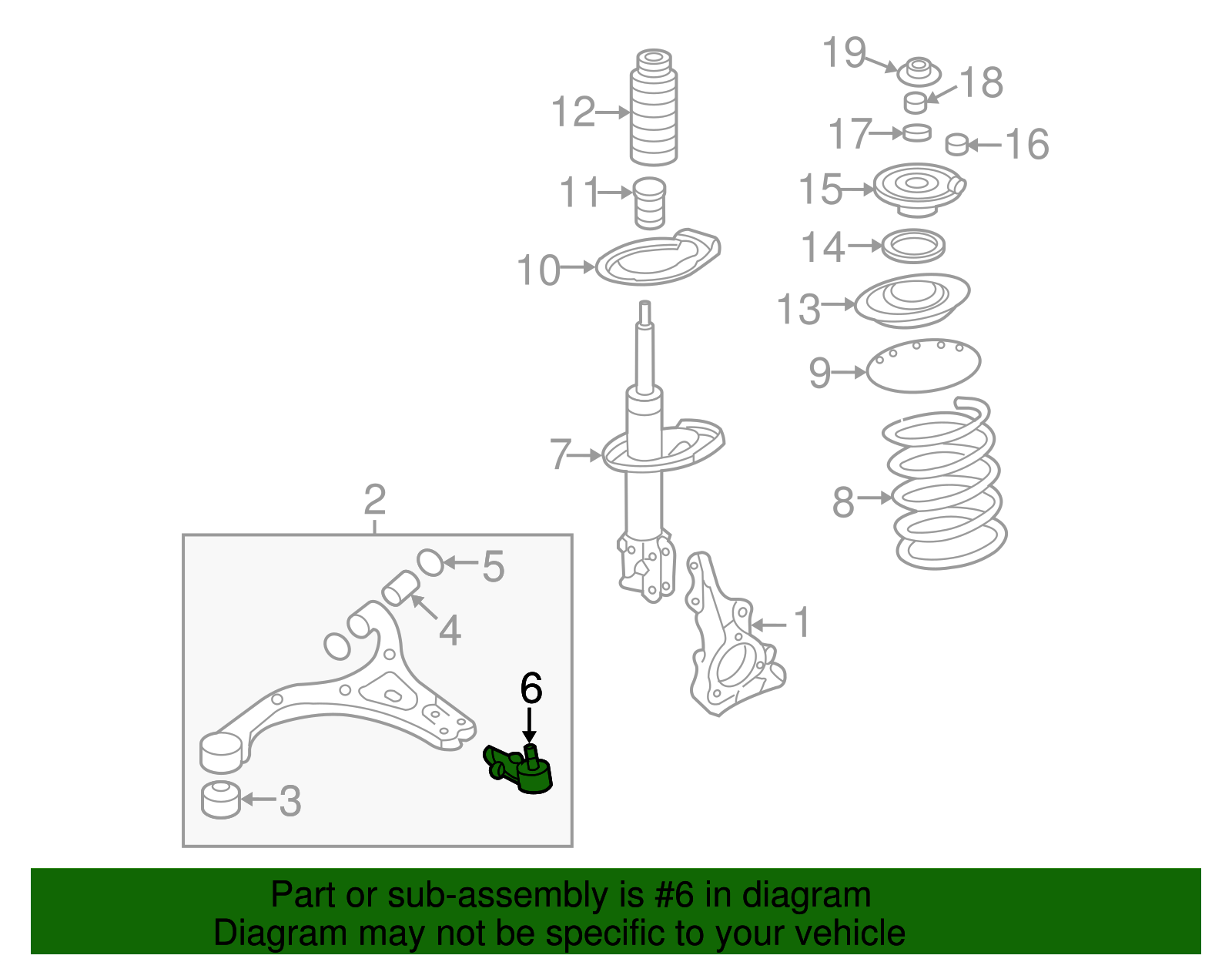 19
18
12
17
16
11
15
14
10
13
9
7
8
2
5
4
1
6
3

Part or sub-assembly is #6 in diagram
Diagram may not be specific to your vehicle