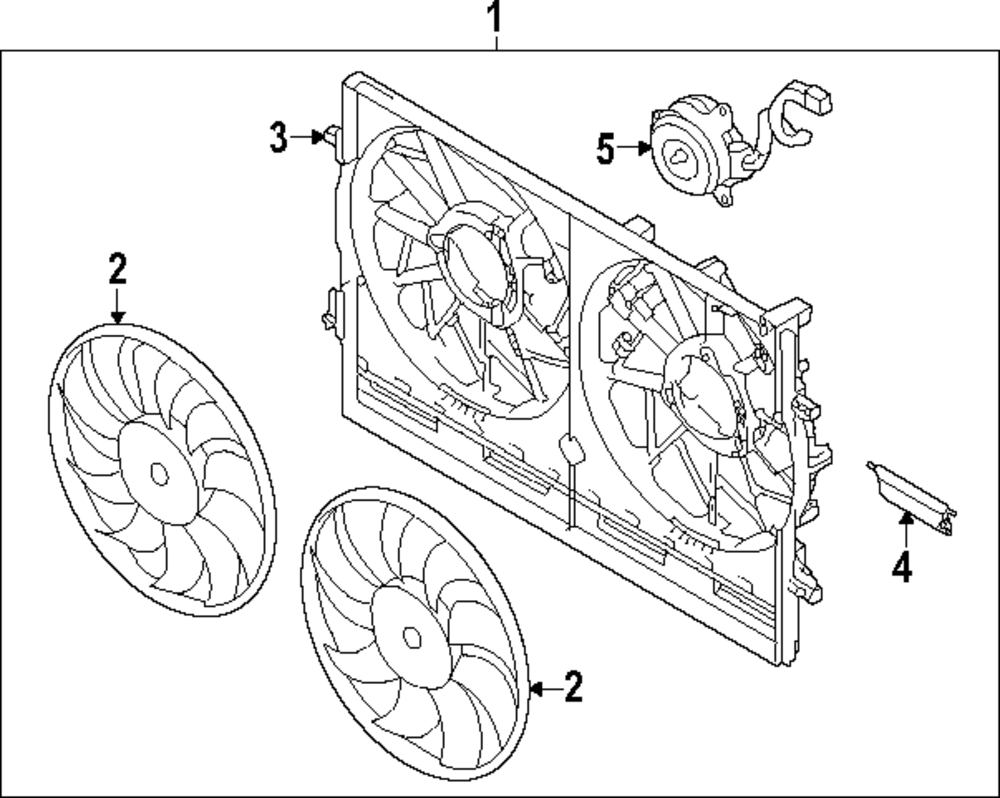 1
3
5
2
4
2