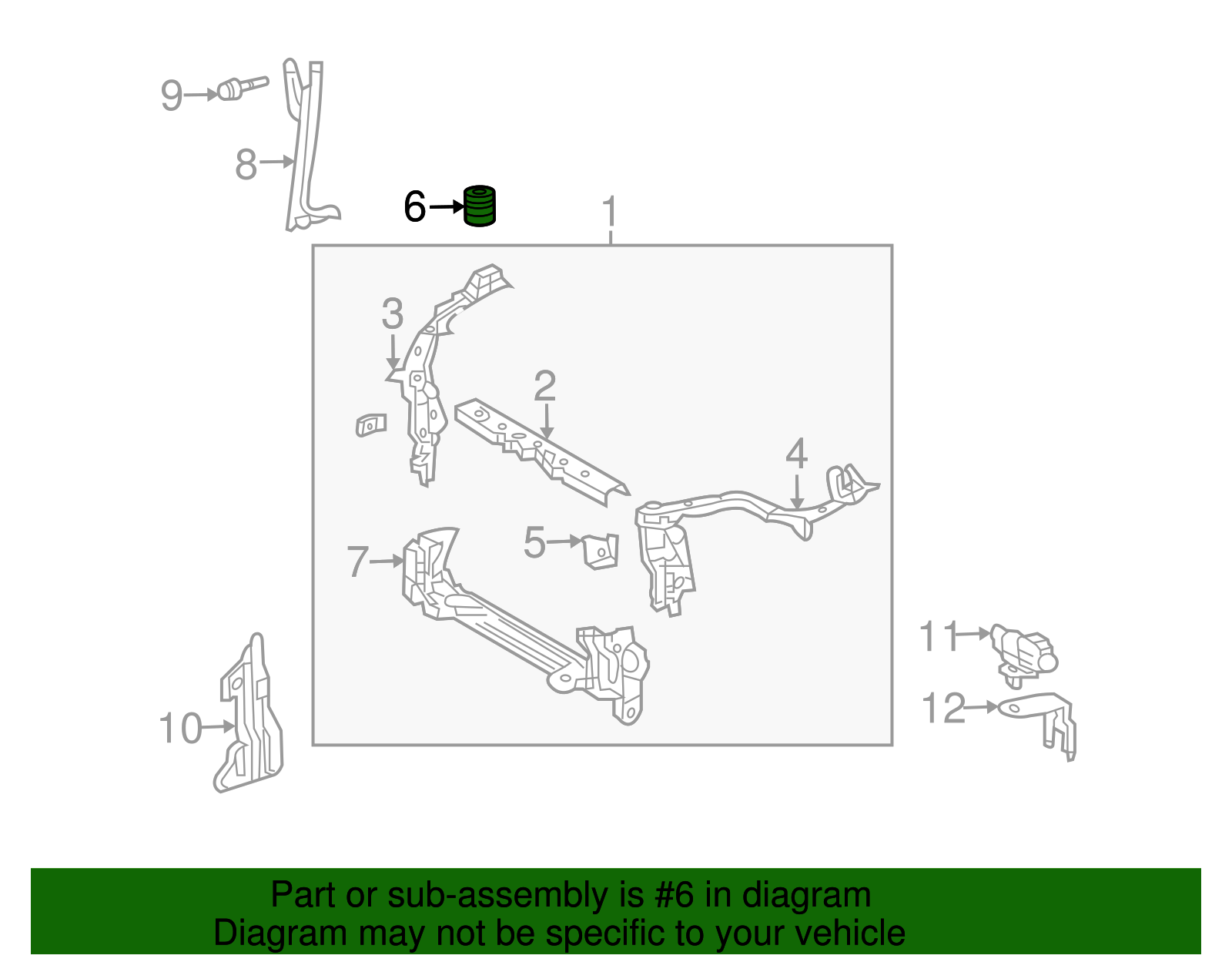 9
8
6
1
3
2
4
5
7
10
11
12

Part or sub-assembly is #6 in diagram
Diagram may not be specific to your vehicle