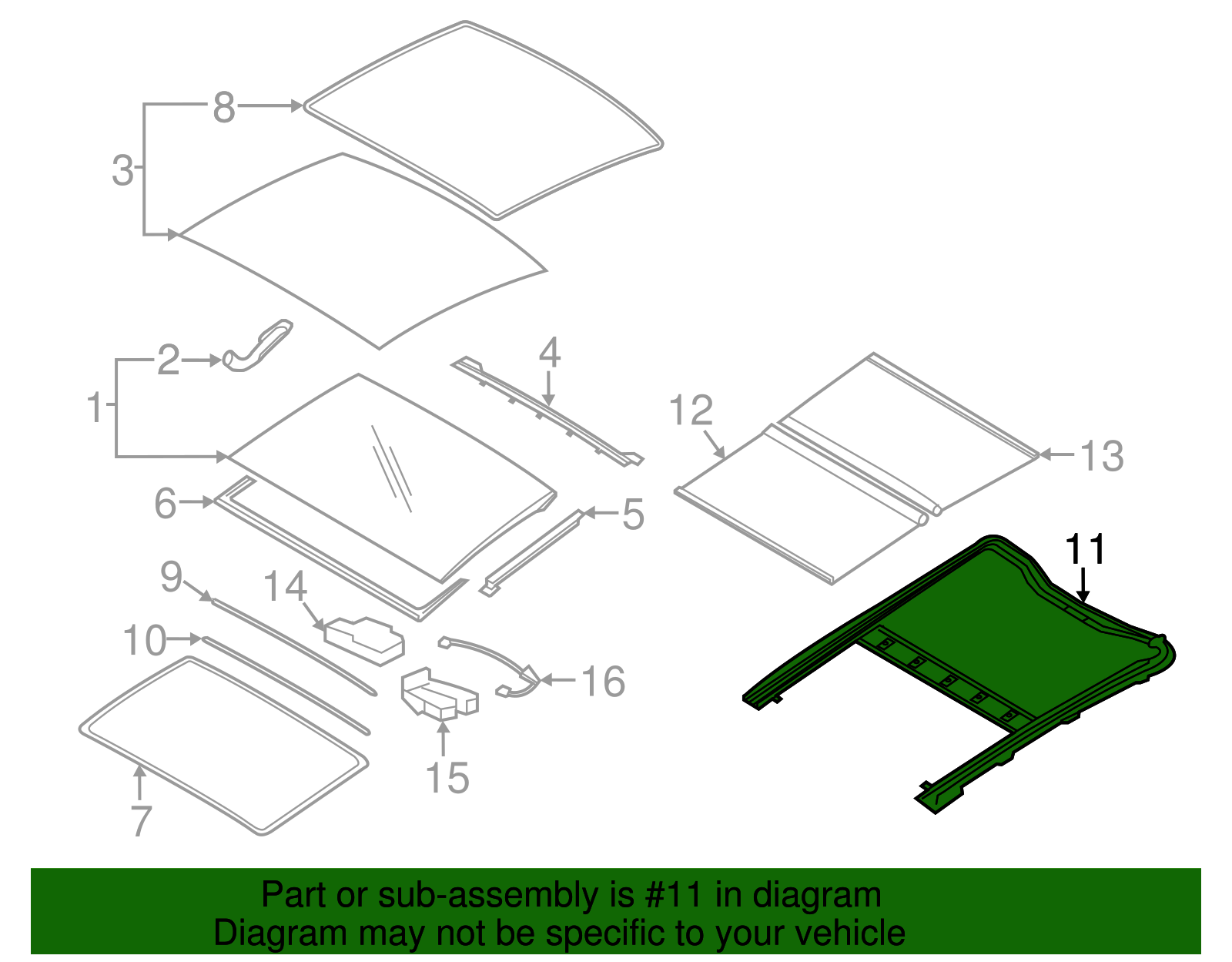 8
3
2
1
4
12
13
6
5
11
9
14
10
16
15
7

Part or sub-assembly is #11 in diagram
Diagram may not be specific to your vehicle