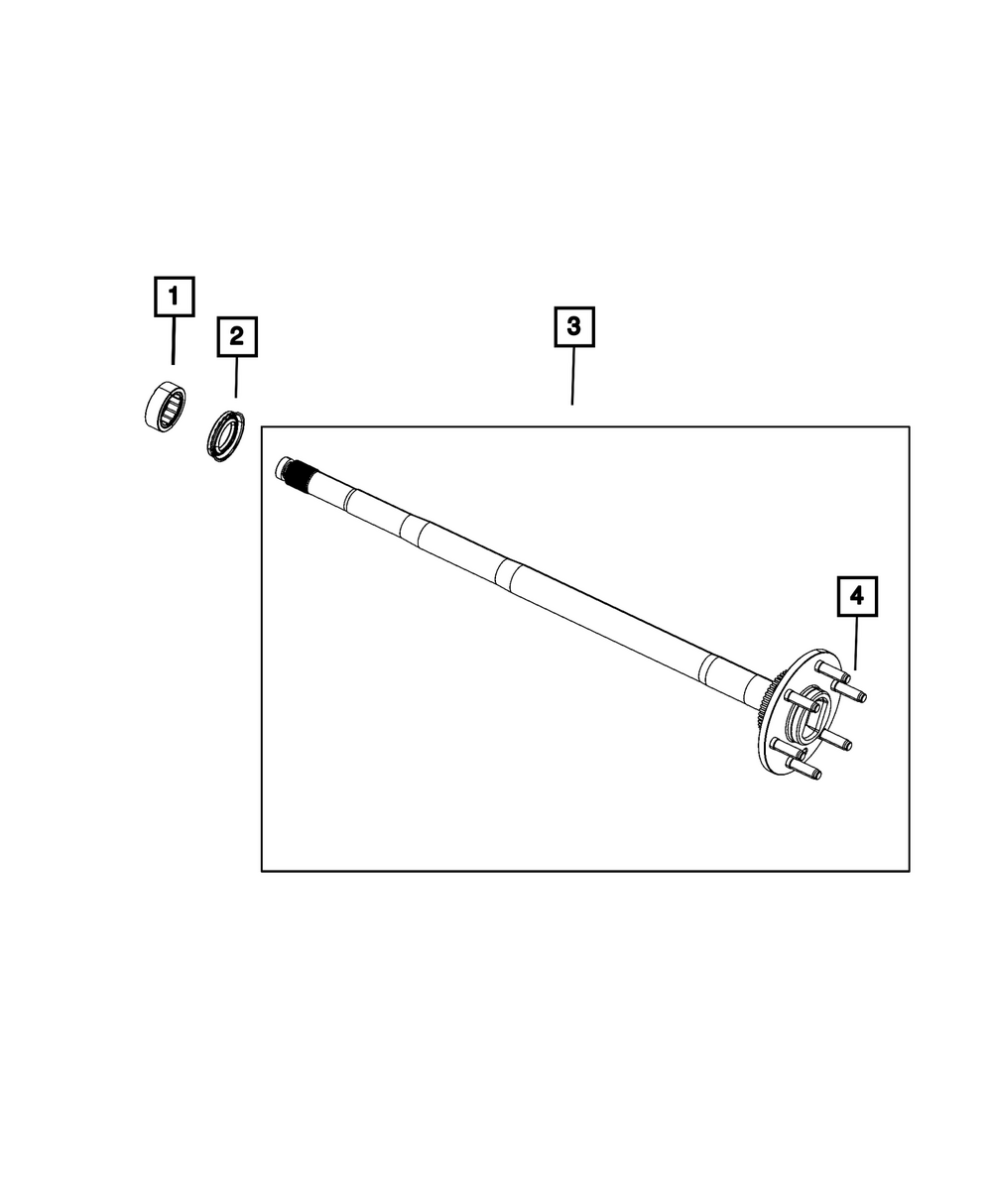 1
2
3
4