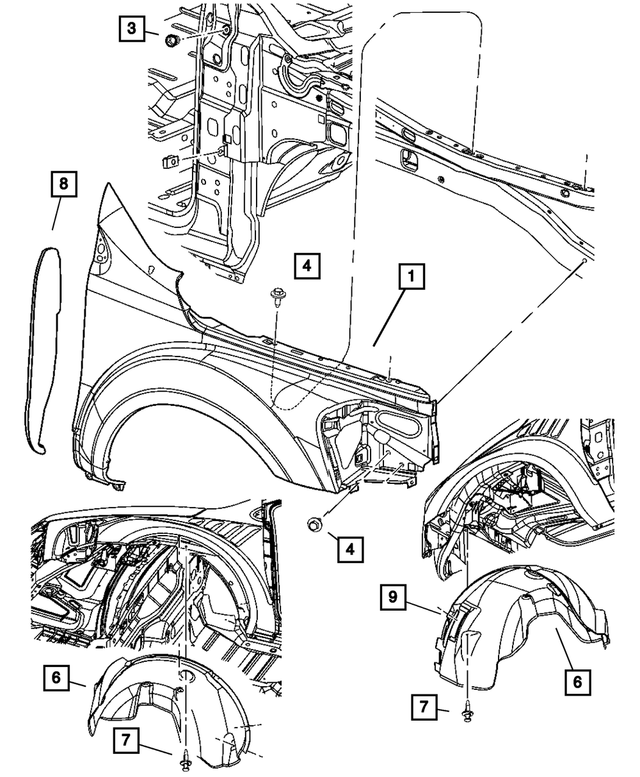 3
8
4
1
4
9
6
6
7
7