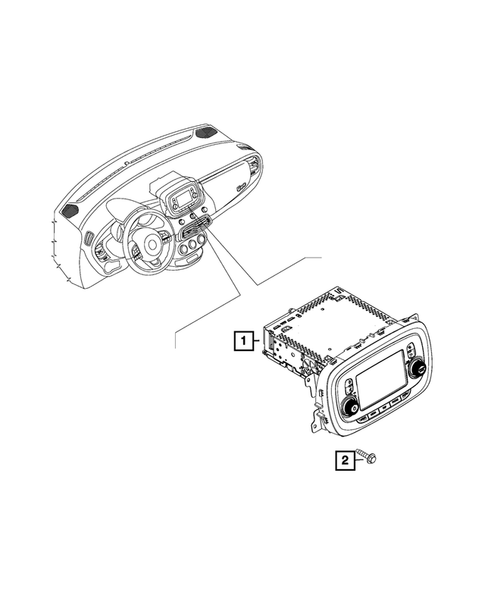 1

2