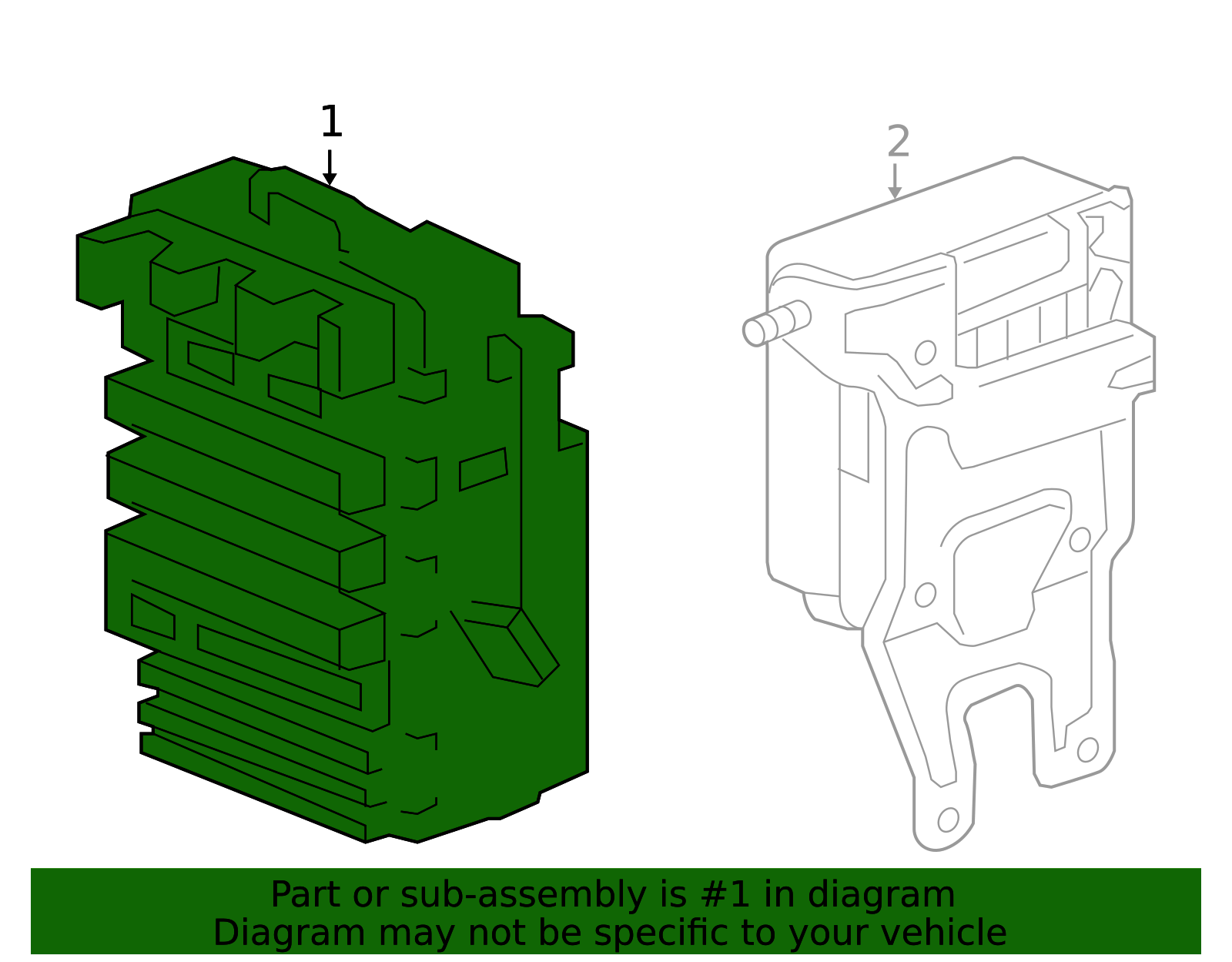 1

2

Part or sub-assembly is #1 in diagram
Diagram may not be specific to your vehicle