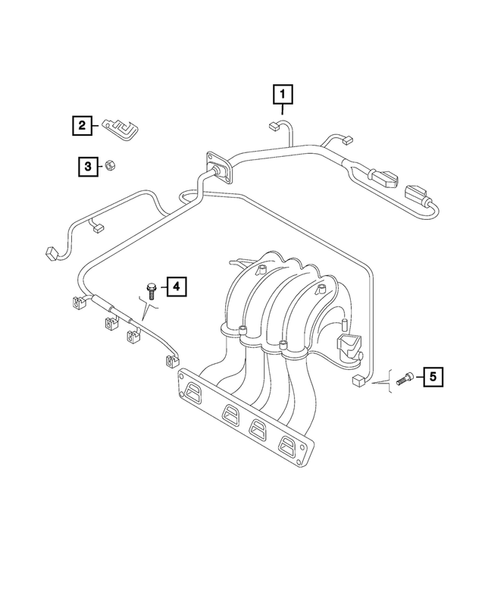 1
2
3
4
5