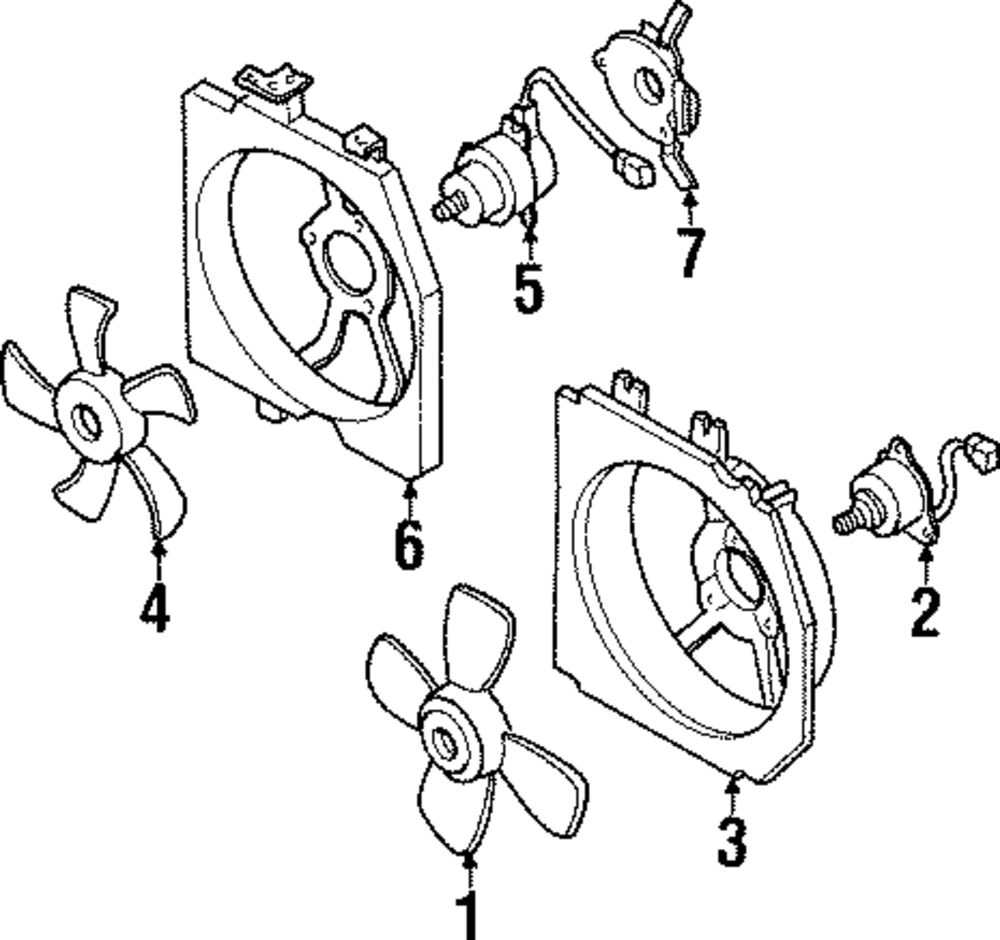 7
5
6
4
2
3
1