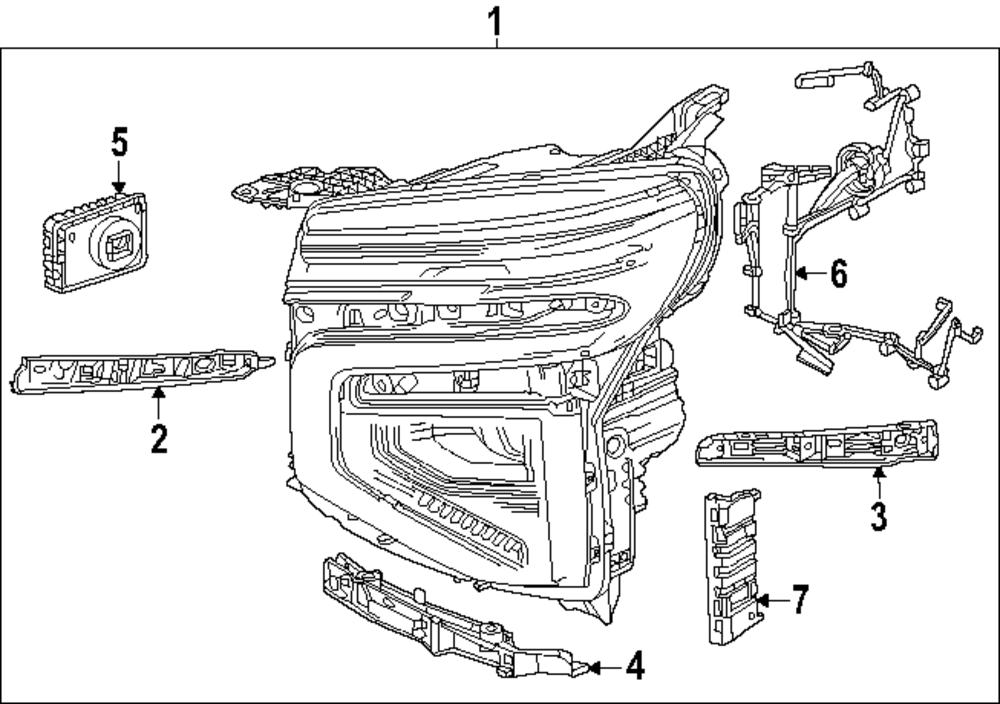 1
5
6
2
3
7
4