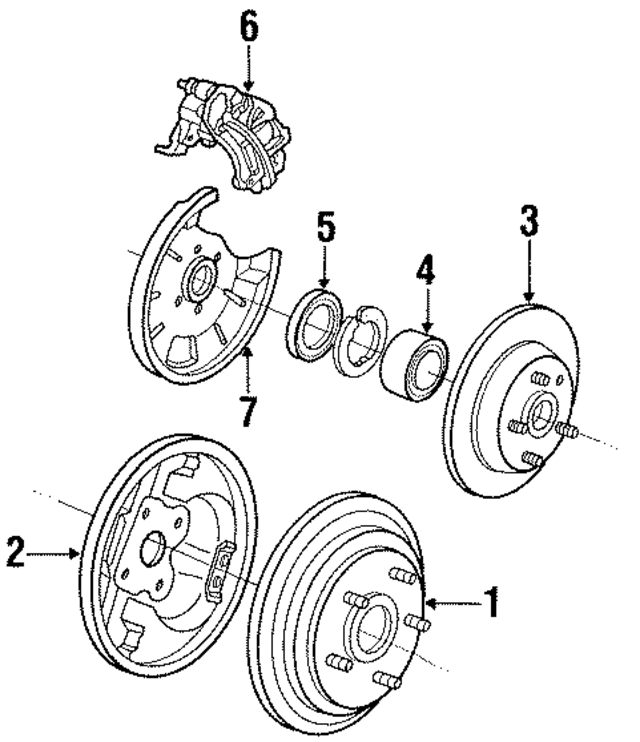 6
5
3
4
7
2
1