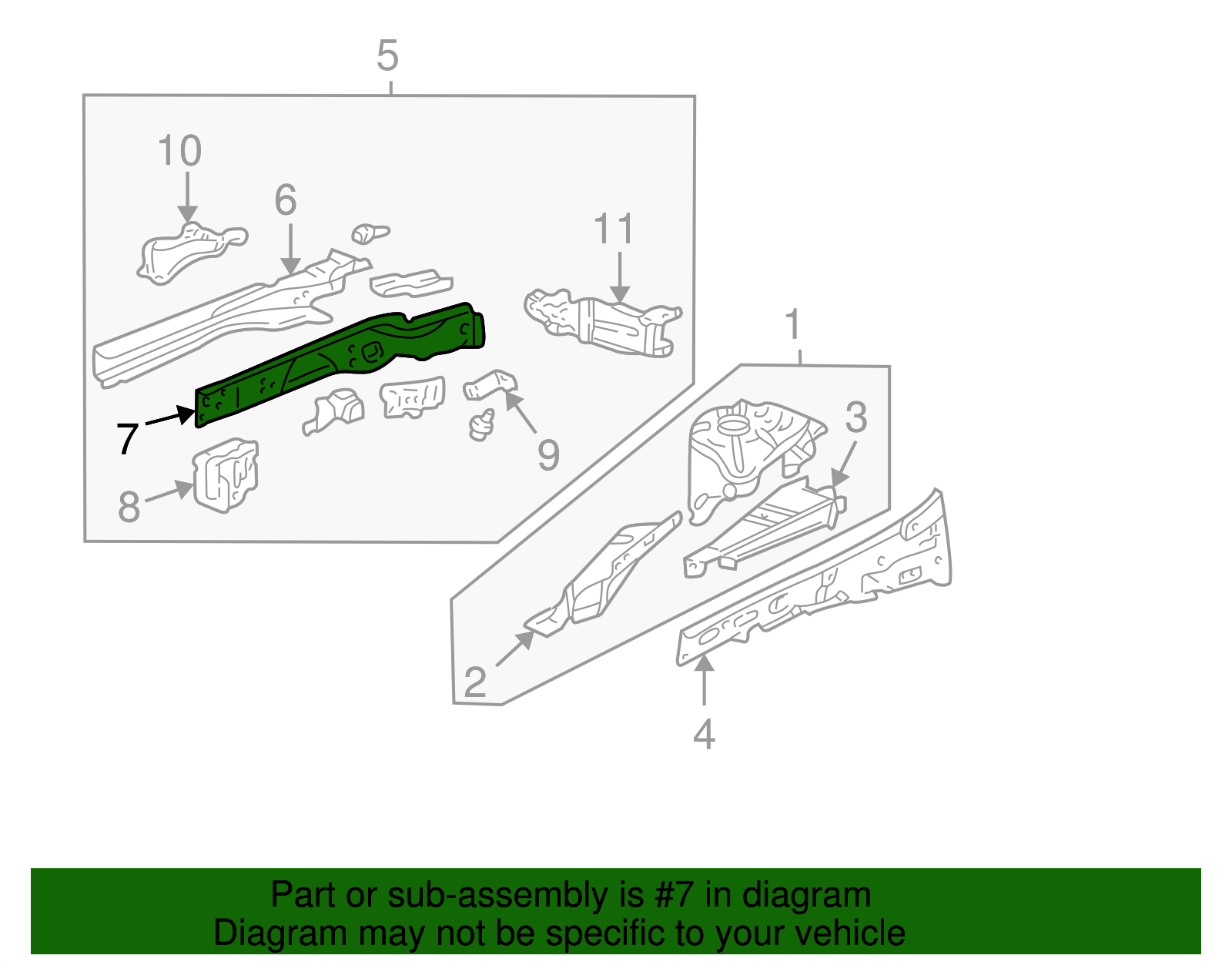 5
10
6
11
1
3
7
9
8
2
4

Part or sub-assembly is #7 in diagram
Diagram may not be specific to your vehicle