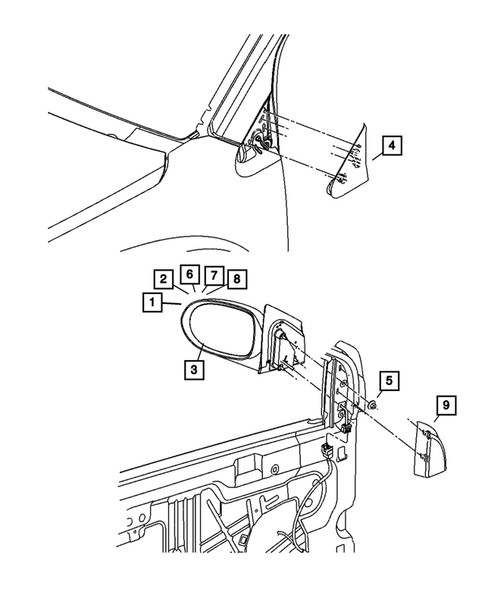 4
2
6
7
8
1
3
5
9