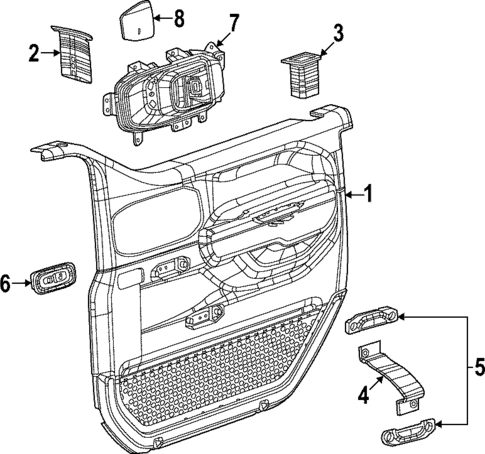 8
7
2
3
1
6
5
4