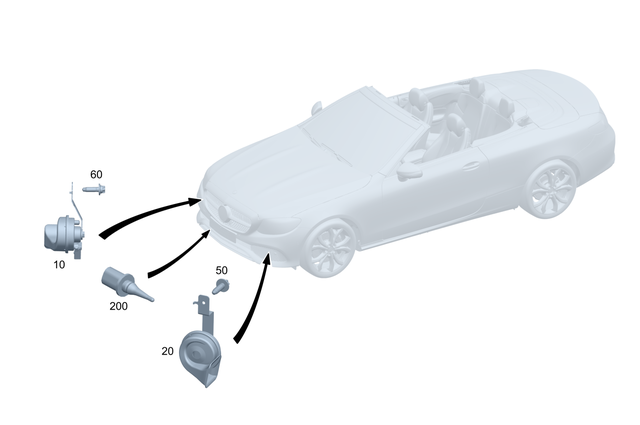 60

10

200

50

20