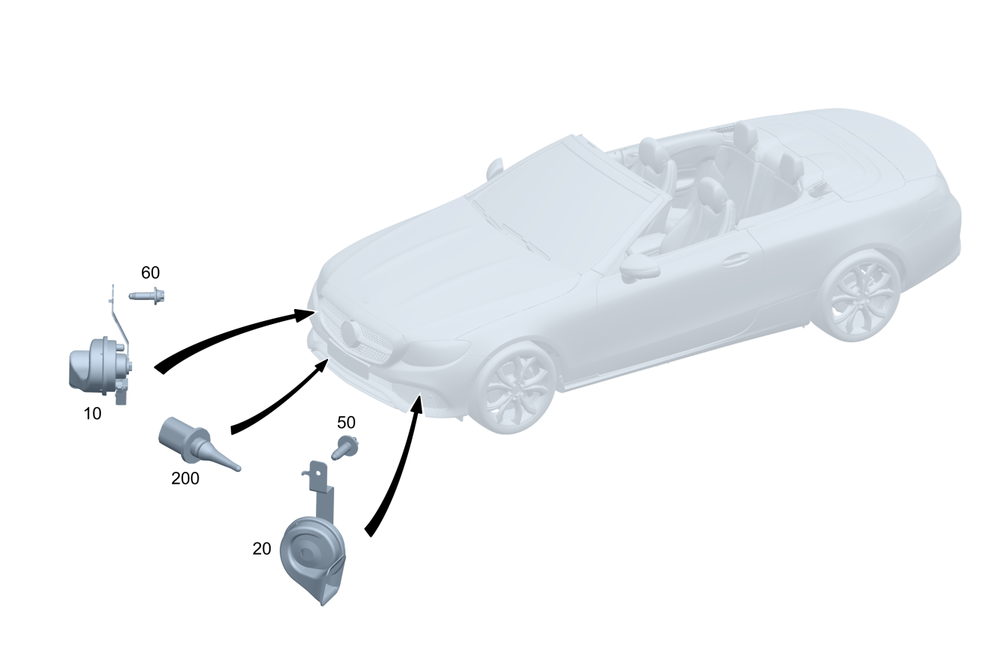 60

10

200

50

20