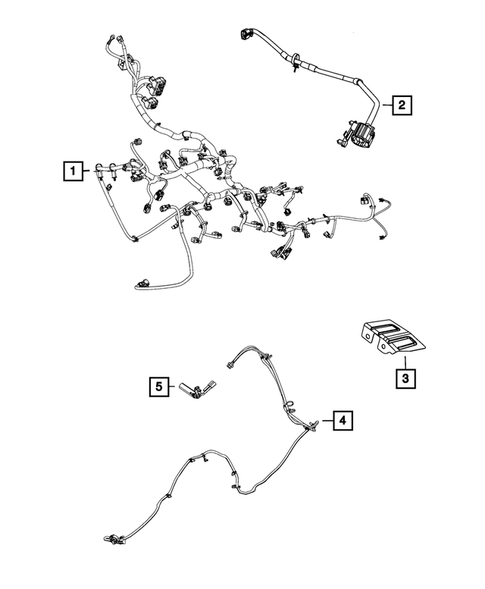 2

1

3

5

4