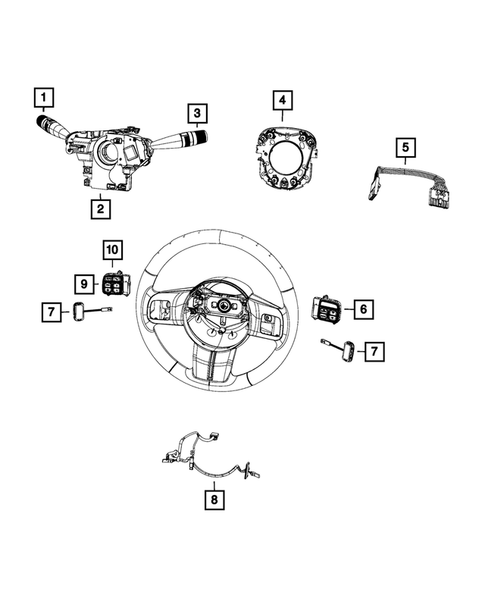 1
3
4
5
2
10
9
7
6
7
8