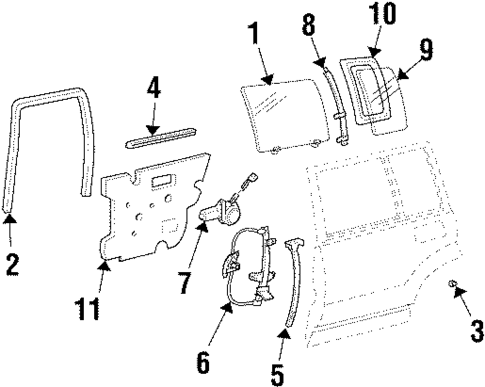 1
8
10
9
4
2
11
7
6
5
3