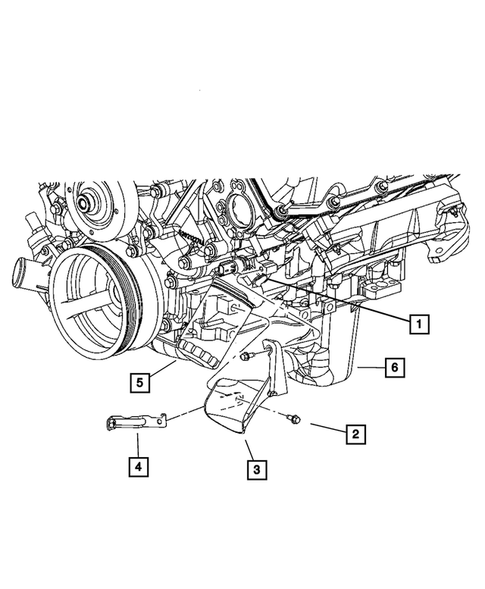 1
6
5
2
4
3