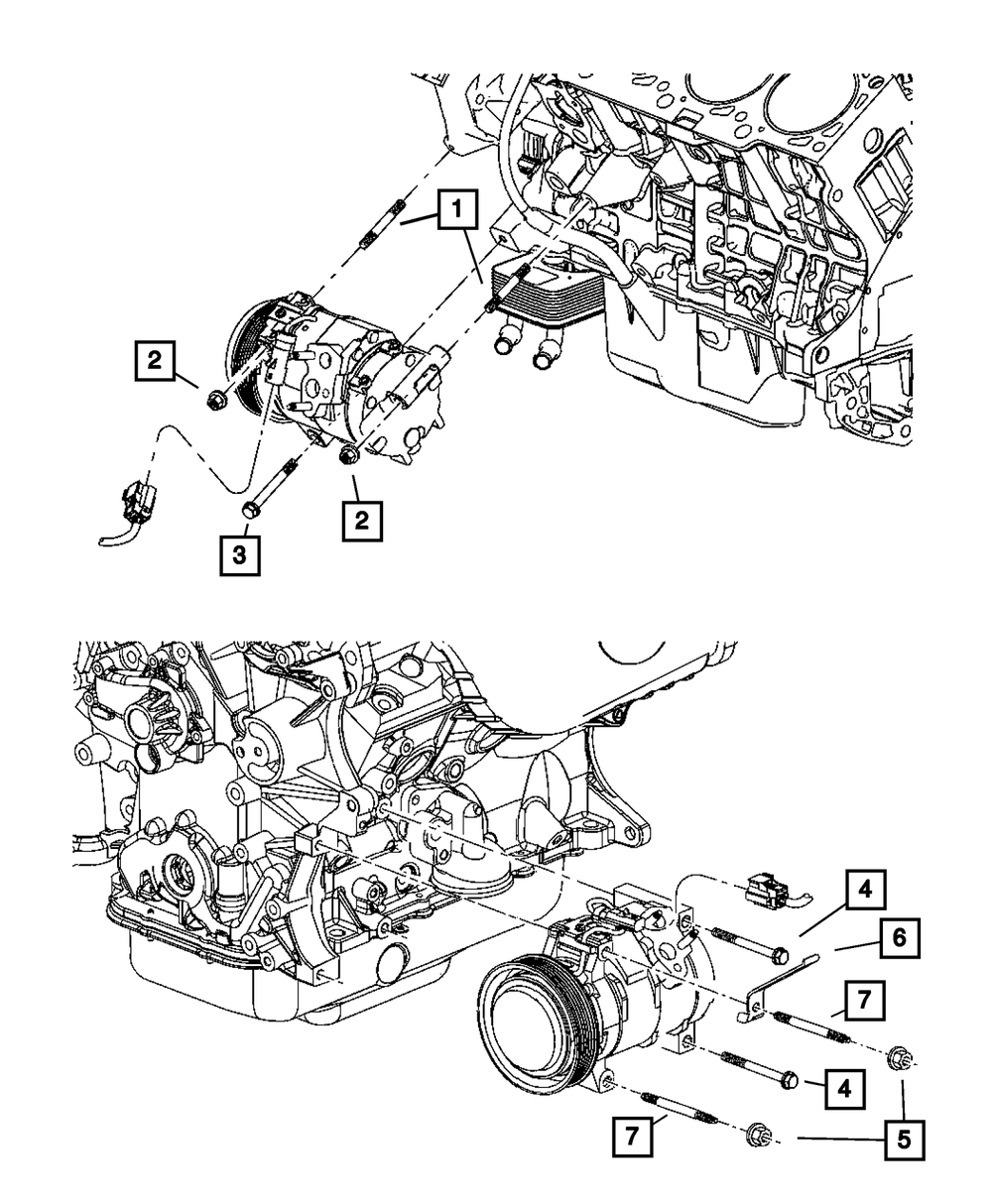 1
2
2
3
4
6
7
4
7
5