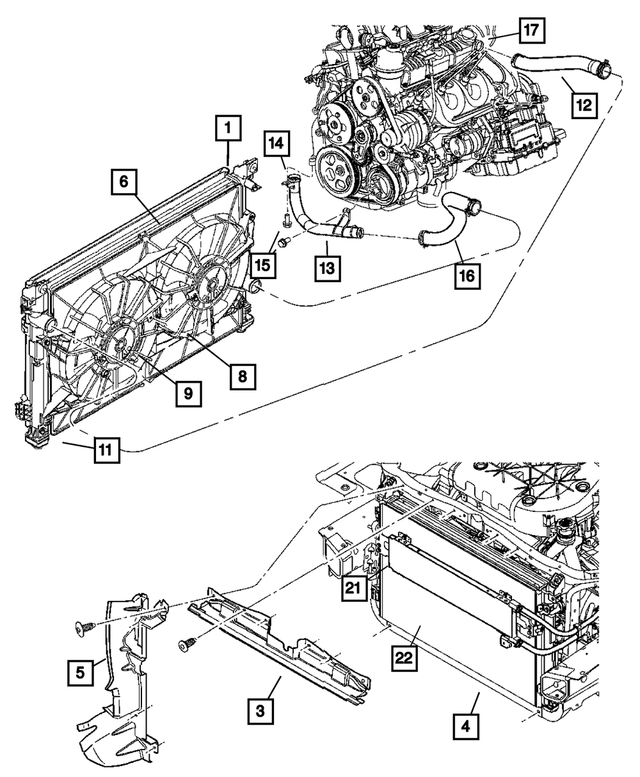 17
12
1
14
6
15
13
16
8
9
11
21
22
5
3
4