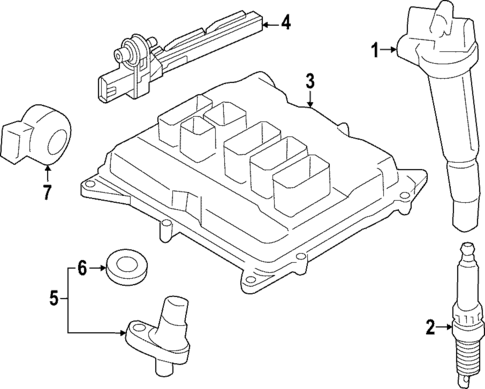 4
1
3
7
6
5
2